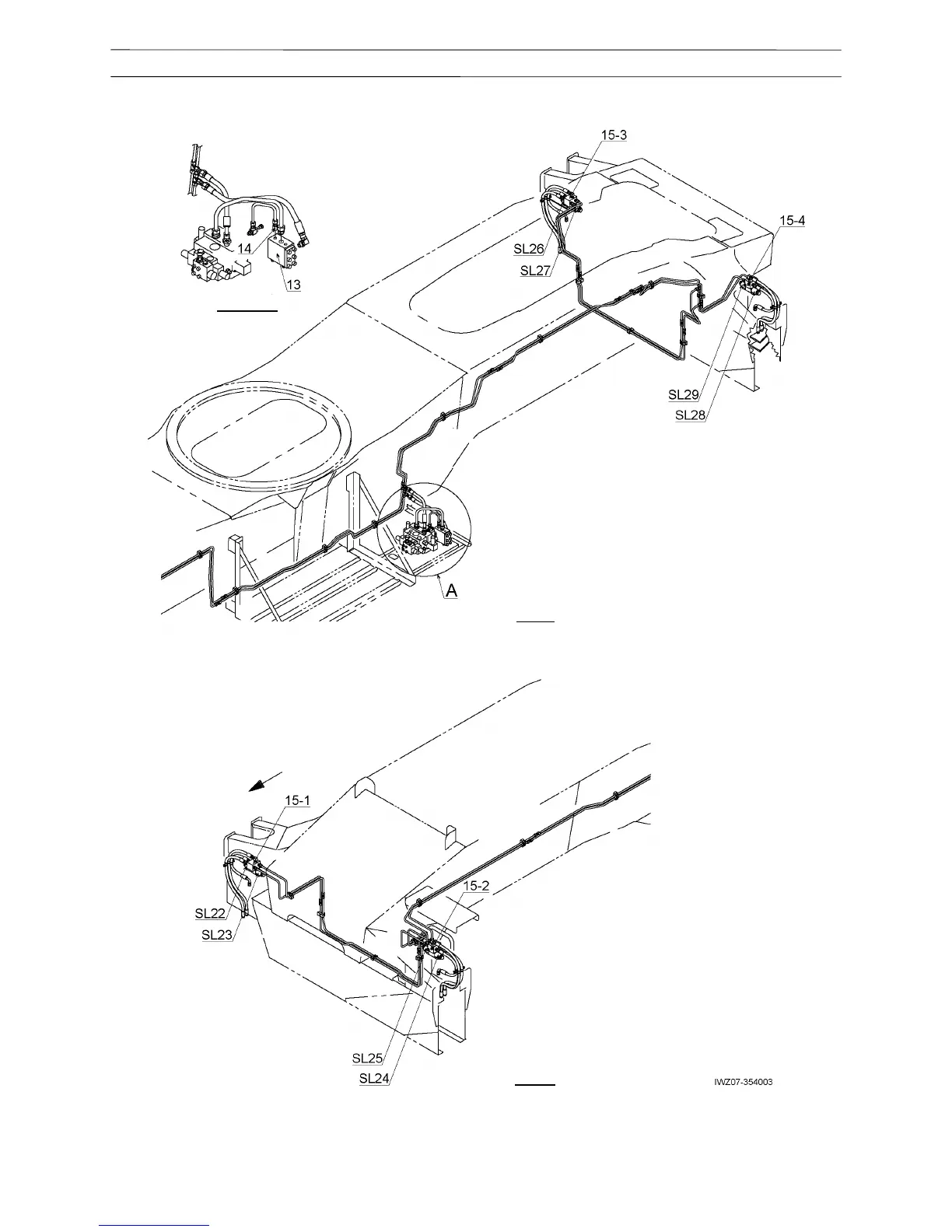 15-3

14

13

SL26

SL27

15-4

SL29

SL28

A

15-1

SL22

SL23

15-2

SL25

SL24

IWZ07-354003