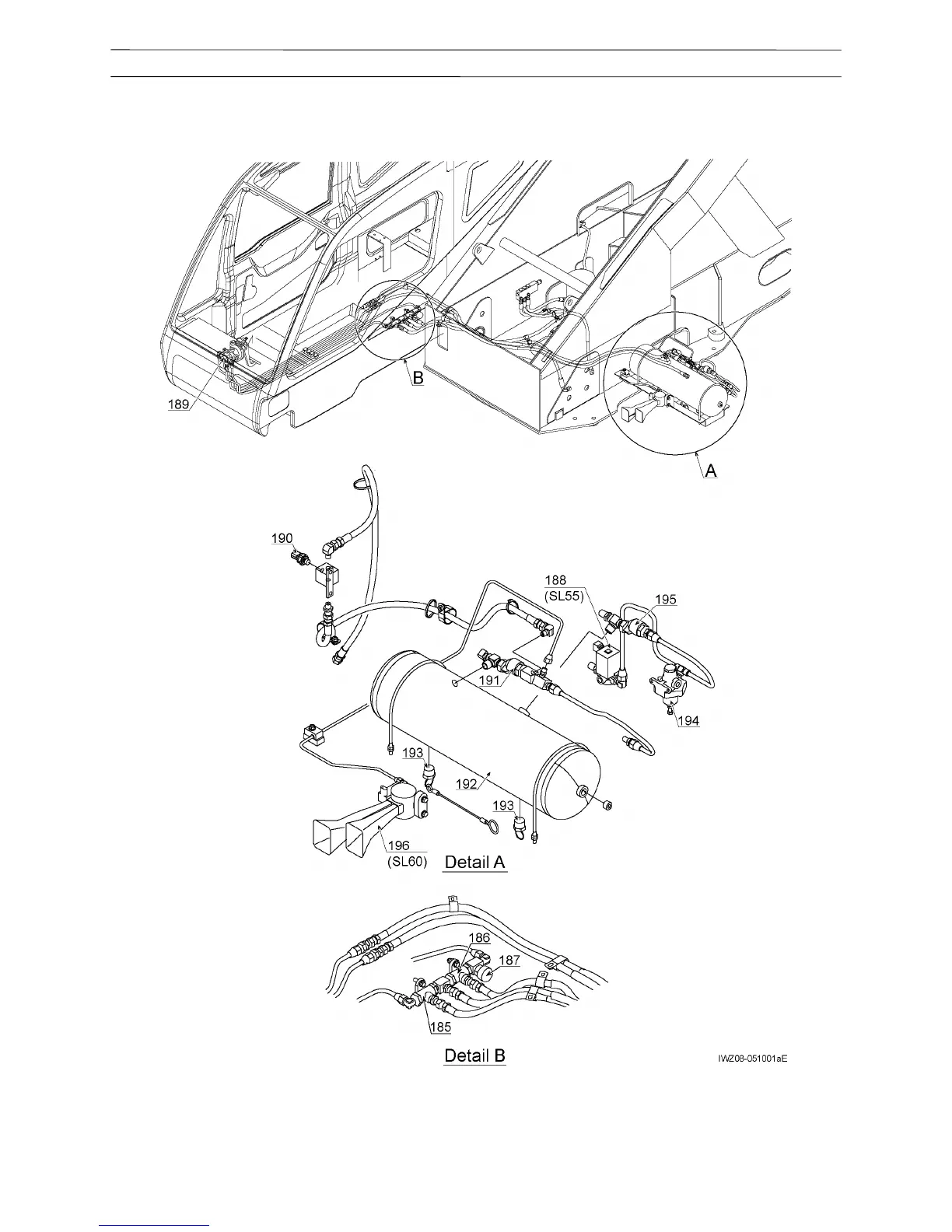 189

B

A

190

188
(SL55)

195

191

194

193

192

193

196
(SL60)

Detail A

186

187

185

Detail B

IWZ08-051001aE