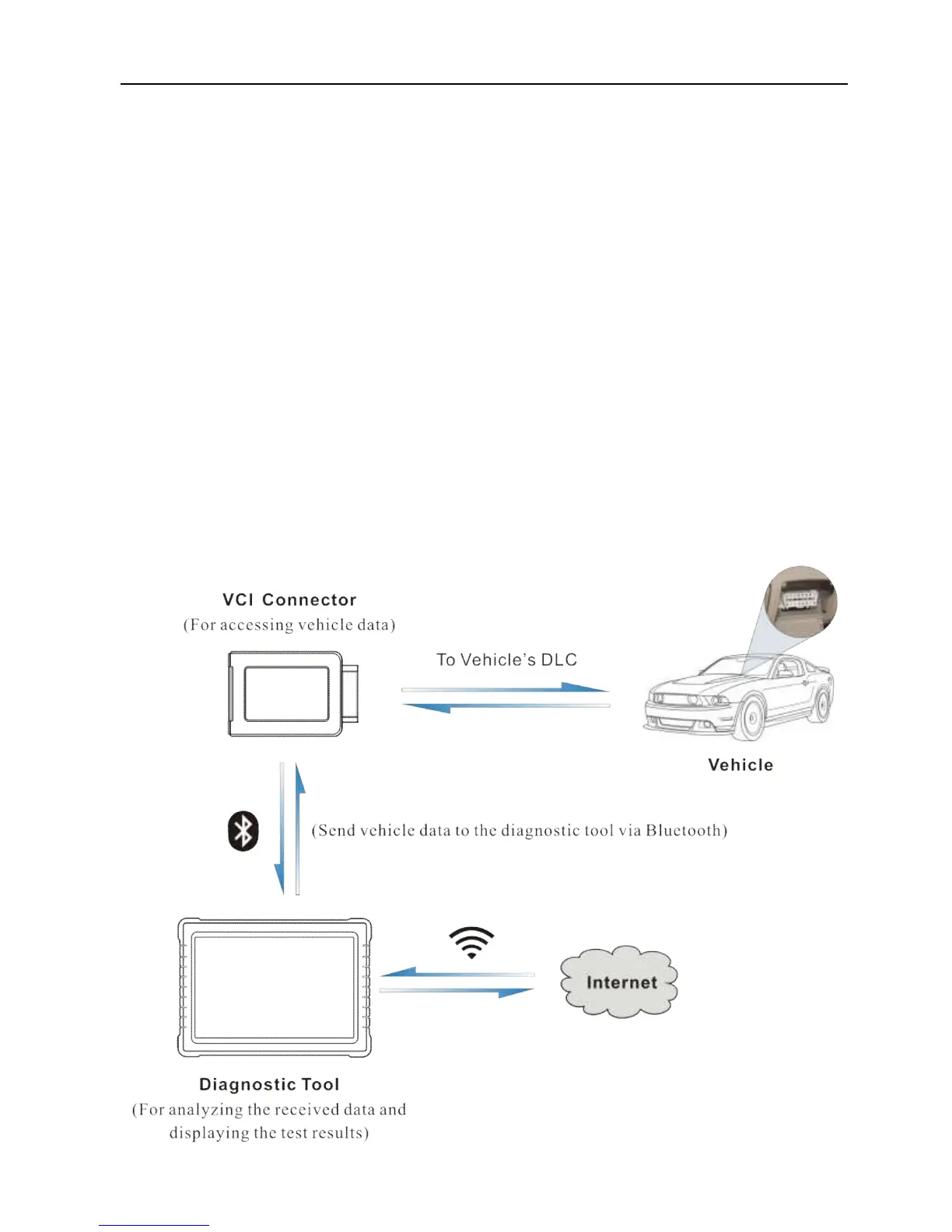 VCI Connector
(For accessing vehicle data)

To Vehicle's DLC

Vehicle

(Send vehicle data to the diagnostic tool via Bluetooth)

Internet

Diagnostic Tool
(For analyzing the received data and displaying the test results)