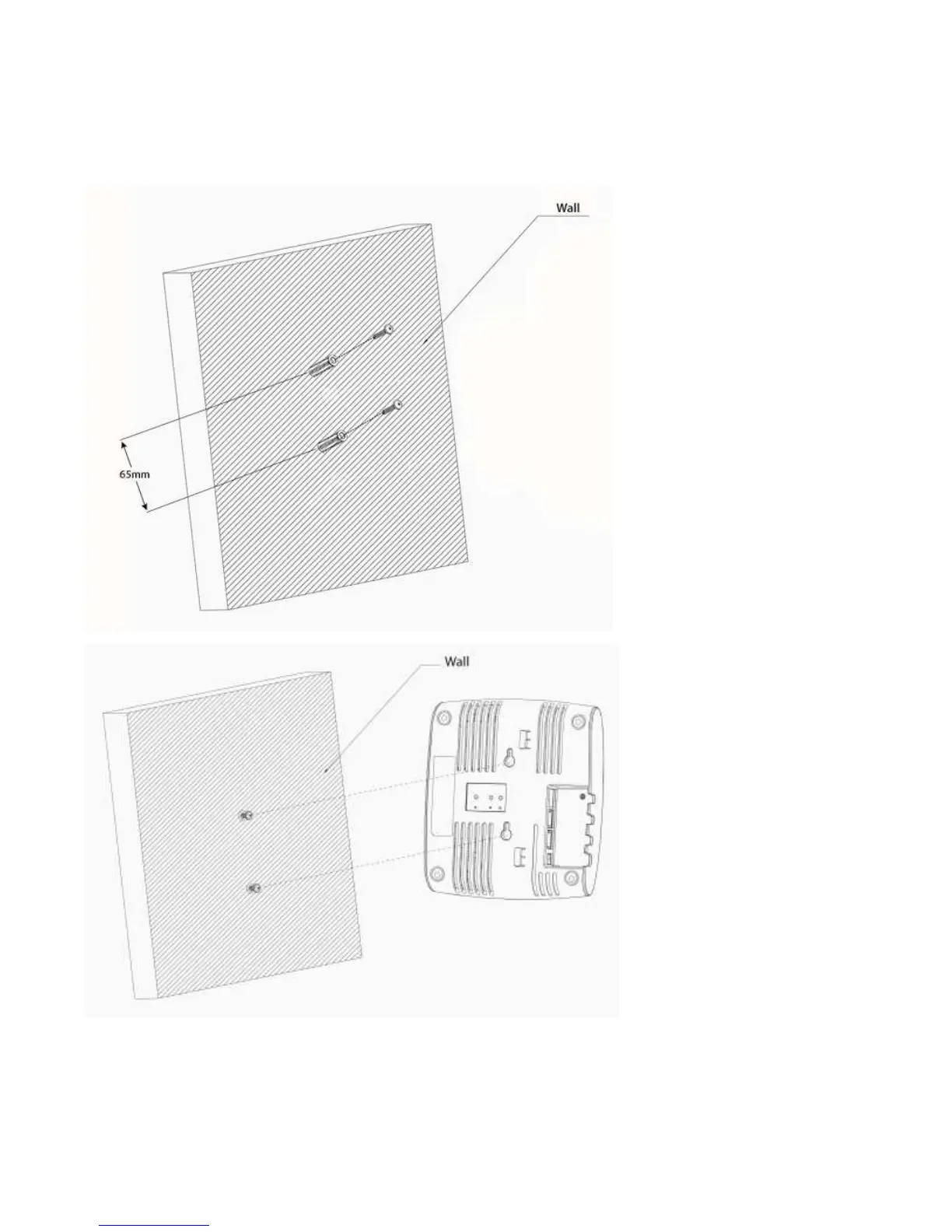 Wall

65mm

Wall