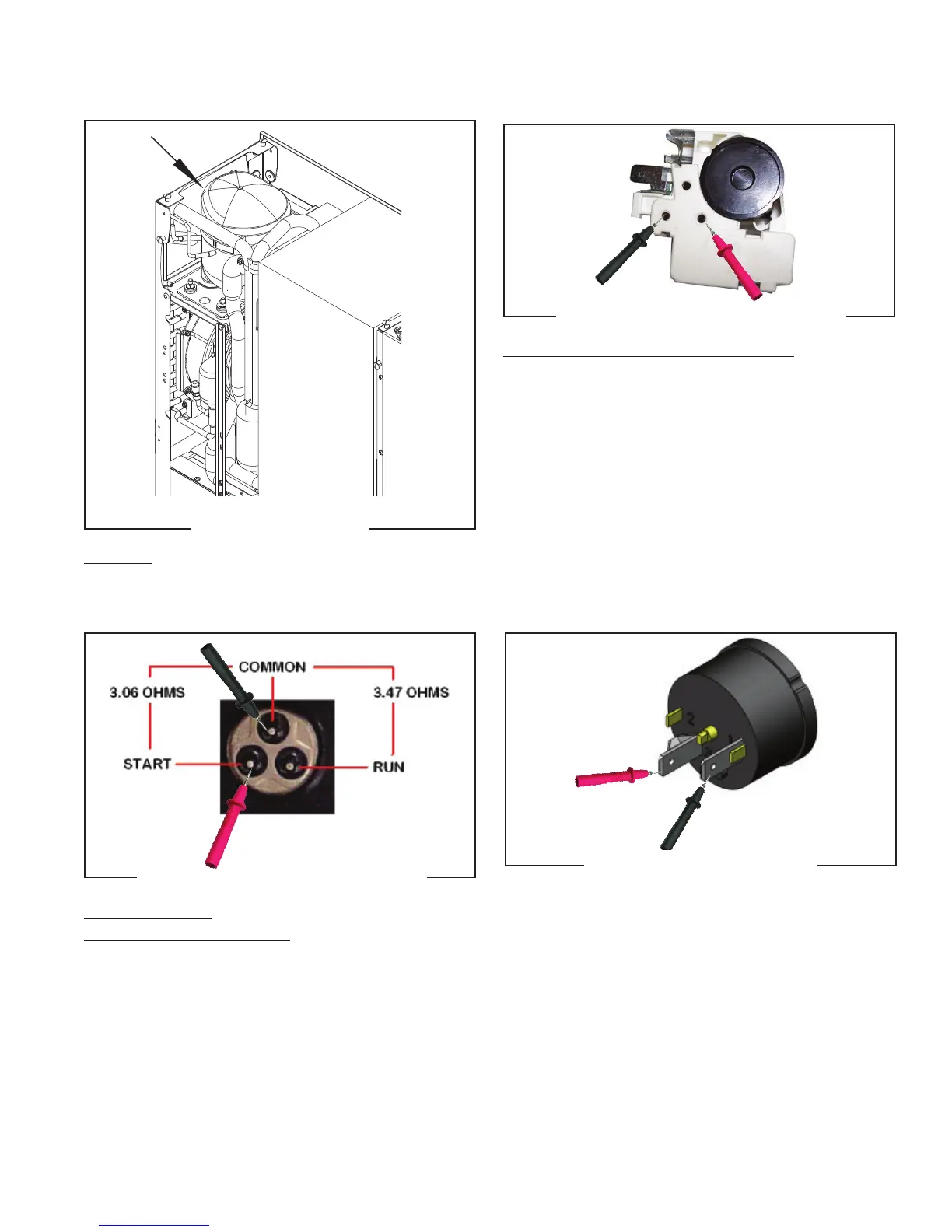 COMMON

3.06 OHMS

3.47 OHMS

START

RUN

2

1