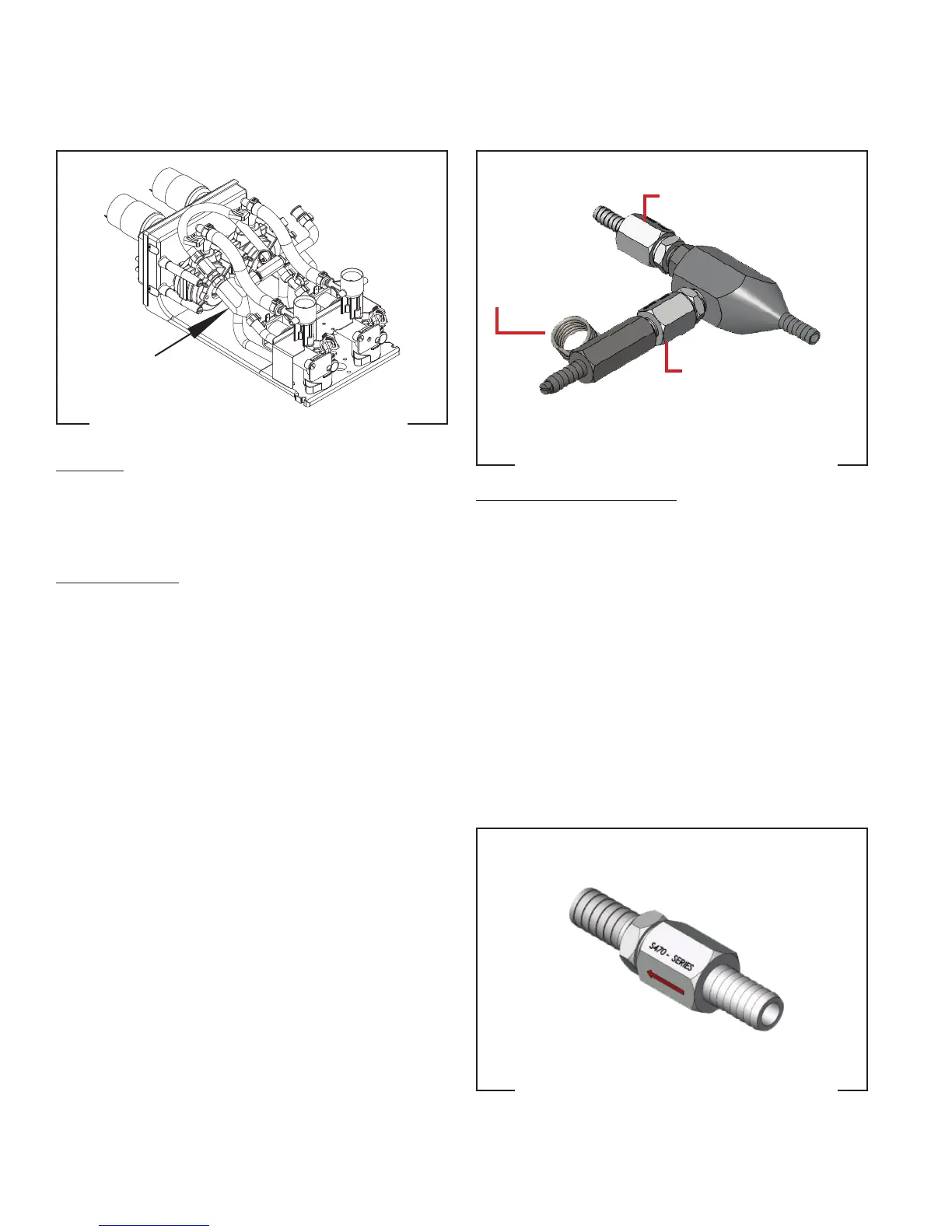 S470 - SERIES