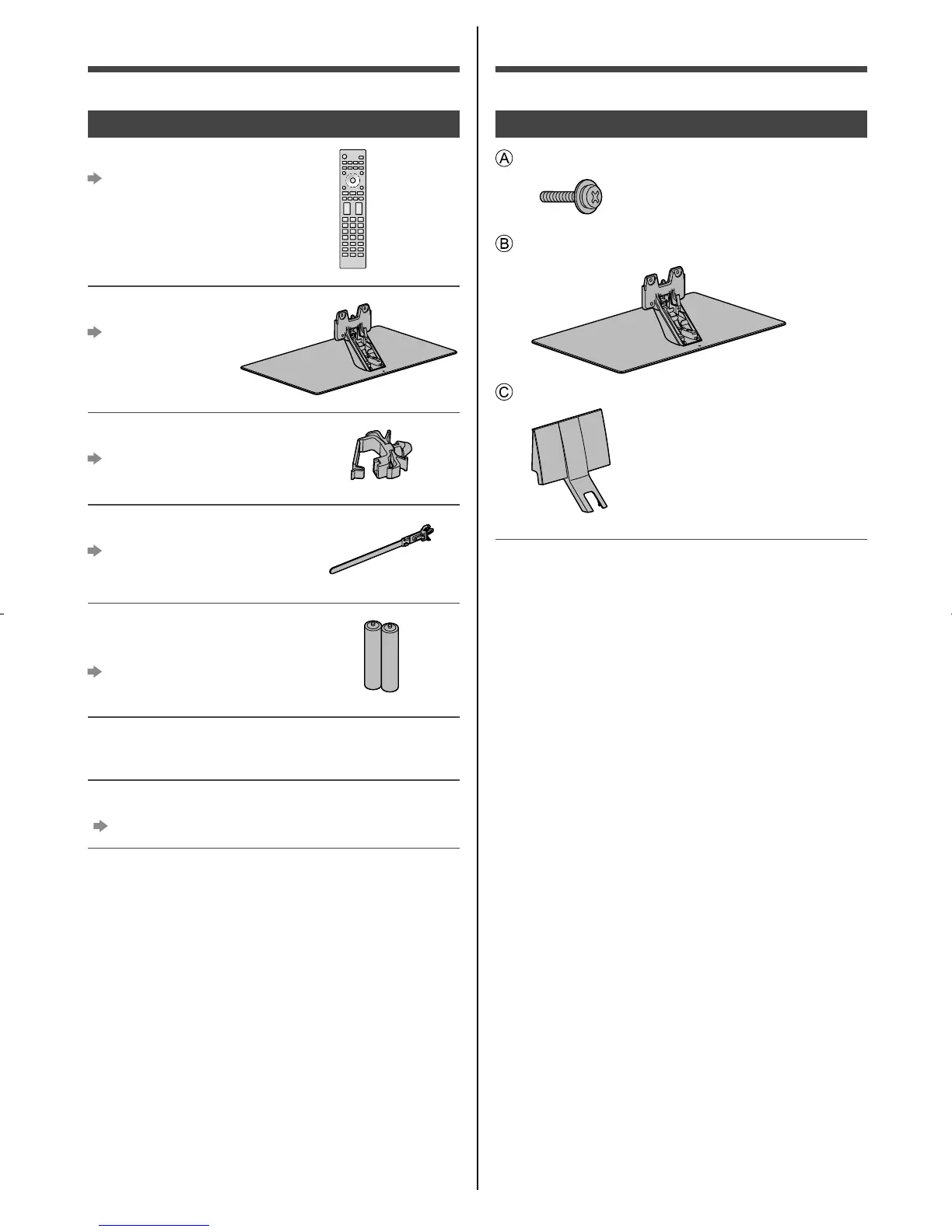 Ⓐ

Ⓑ

Ⓒ