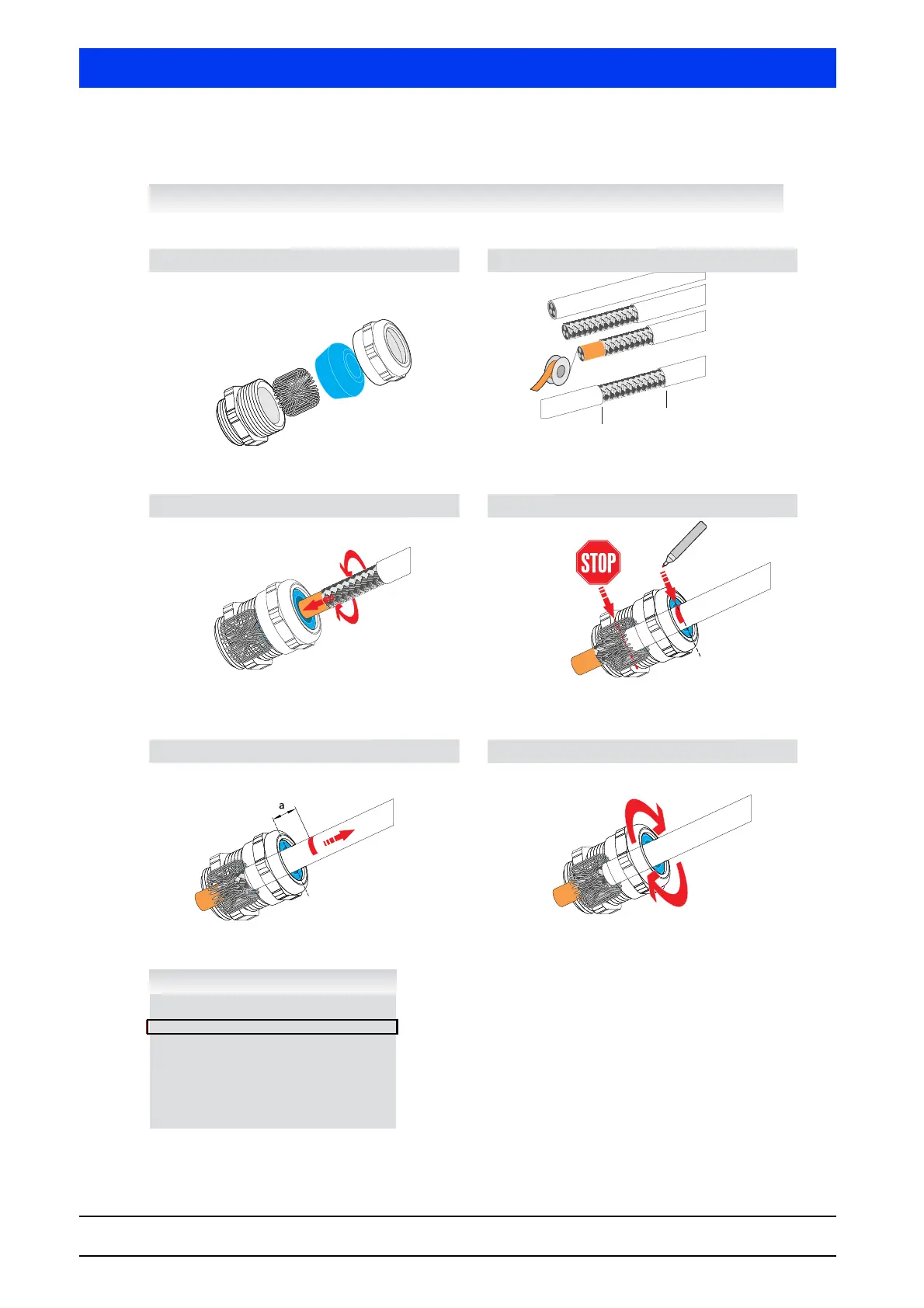 STOP

a