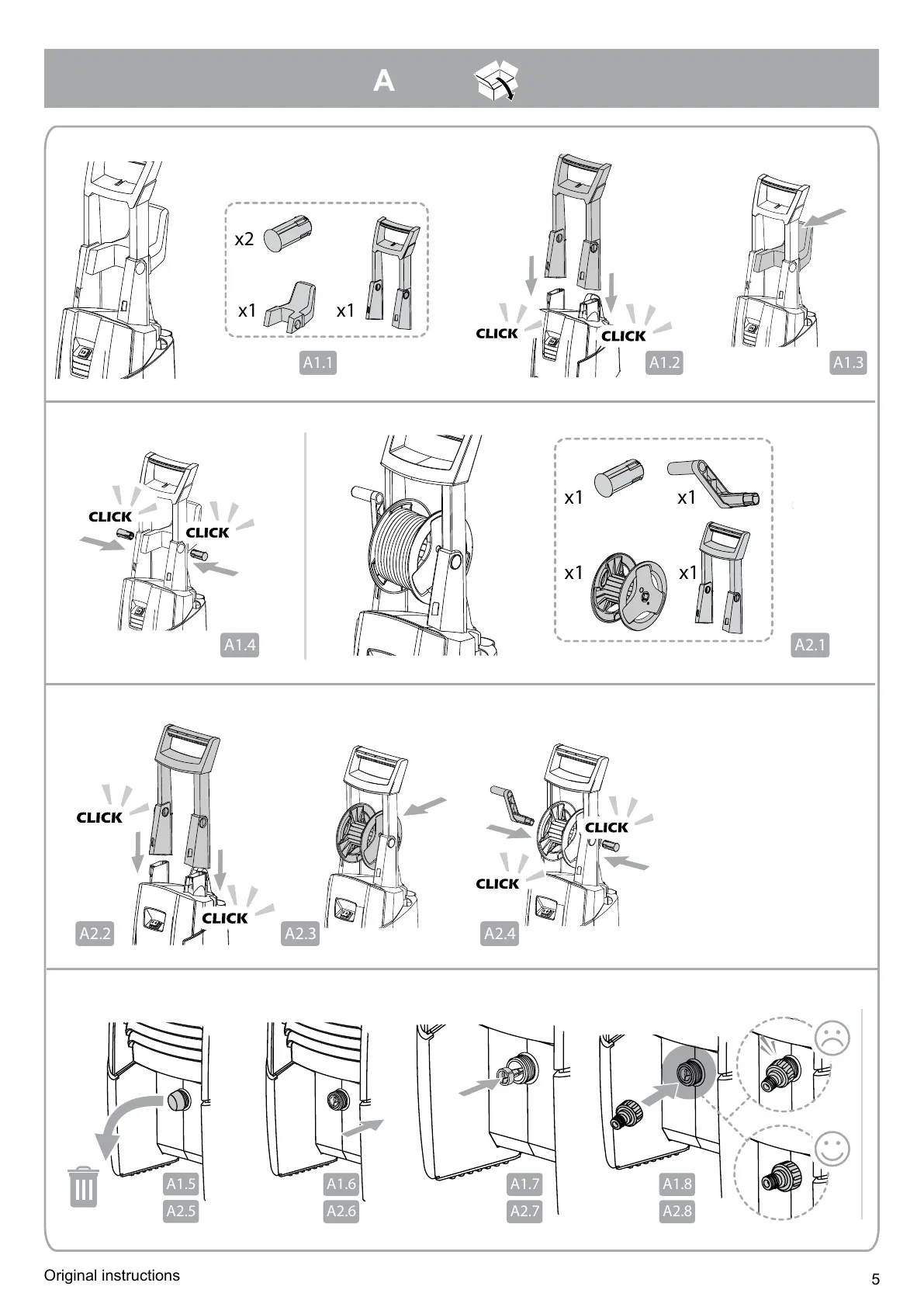 A

x2

x1

x1

A1.1

CLICK

CLICK

A1.2

A1.3

CLICK

CLICK

A1.4

x1

x1

x1

x1

A2.1

CLICK

CLICK

A2.2

A2.3

CLICK

CLICK

A2.4

A1.5
A2.5

A1.6
A2.6

A1.7
A2.7

A1.8
A2.8

Original instructions

5