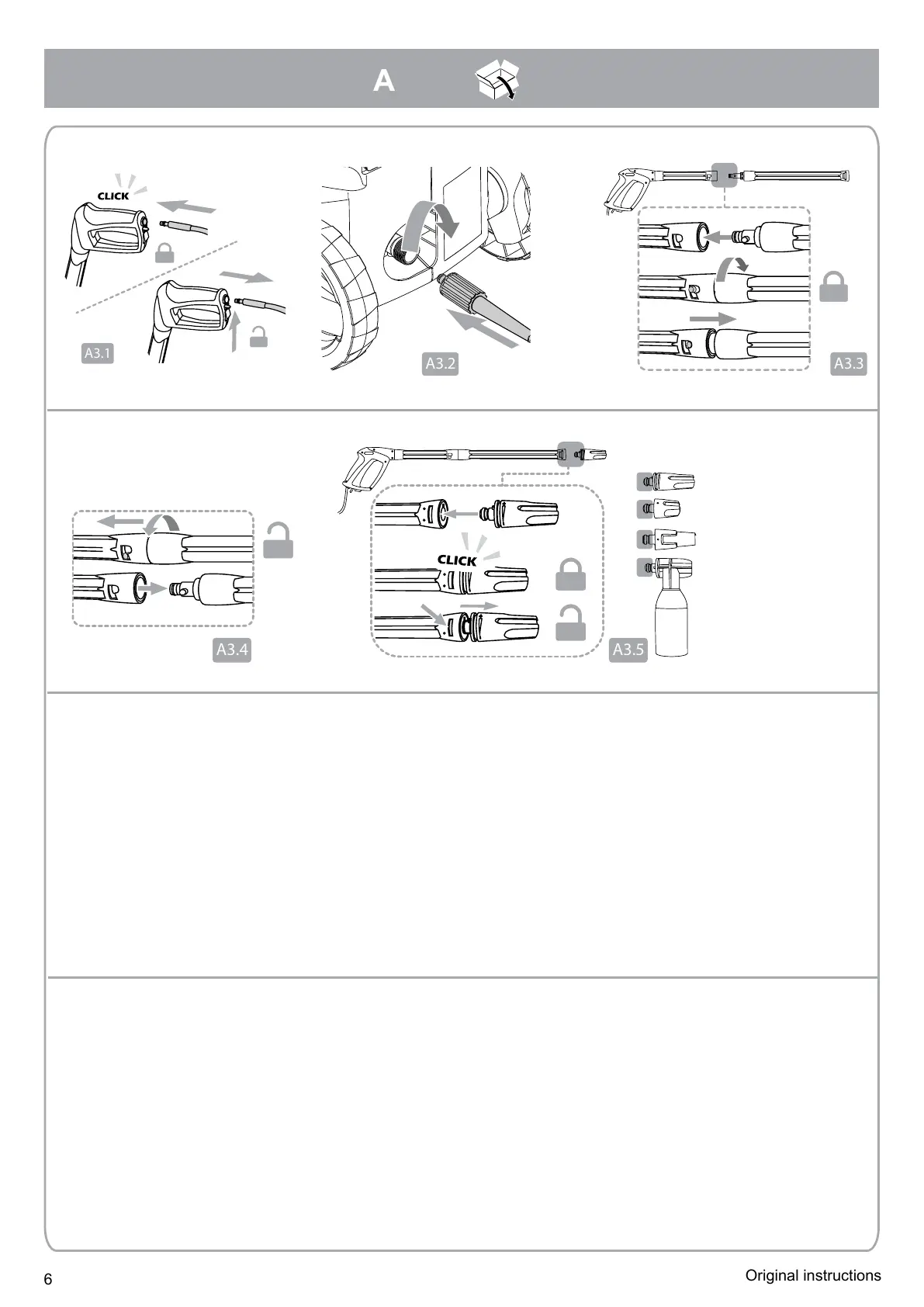 A

CLICK

A3.1

A3.2

A3.3

A3.4

CLICK

A3.5

6

Original instructions