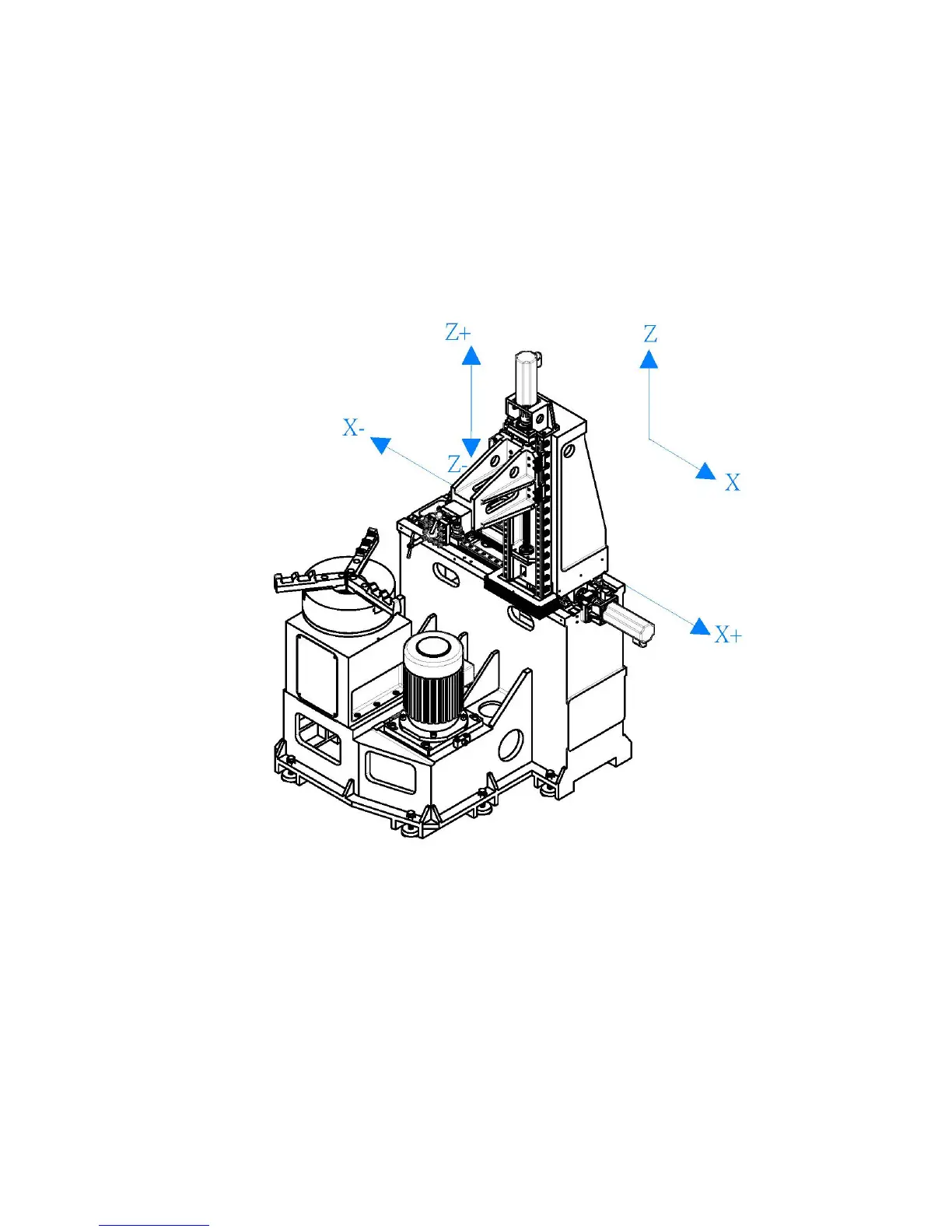 Z+

Z

X-

Z-

X

X+