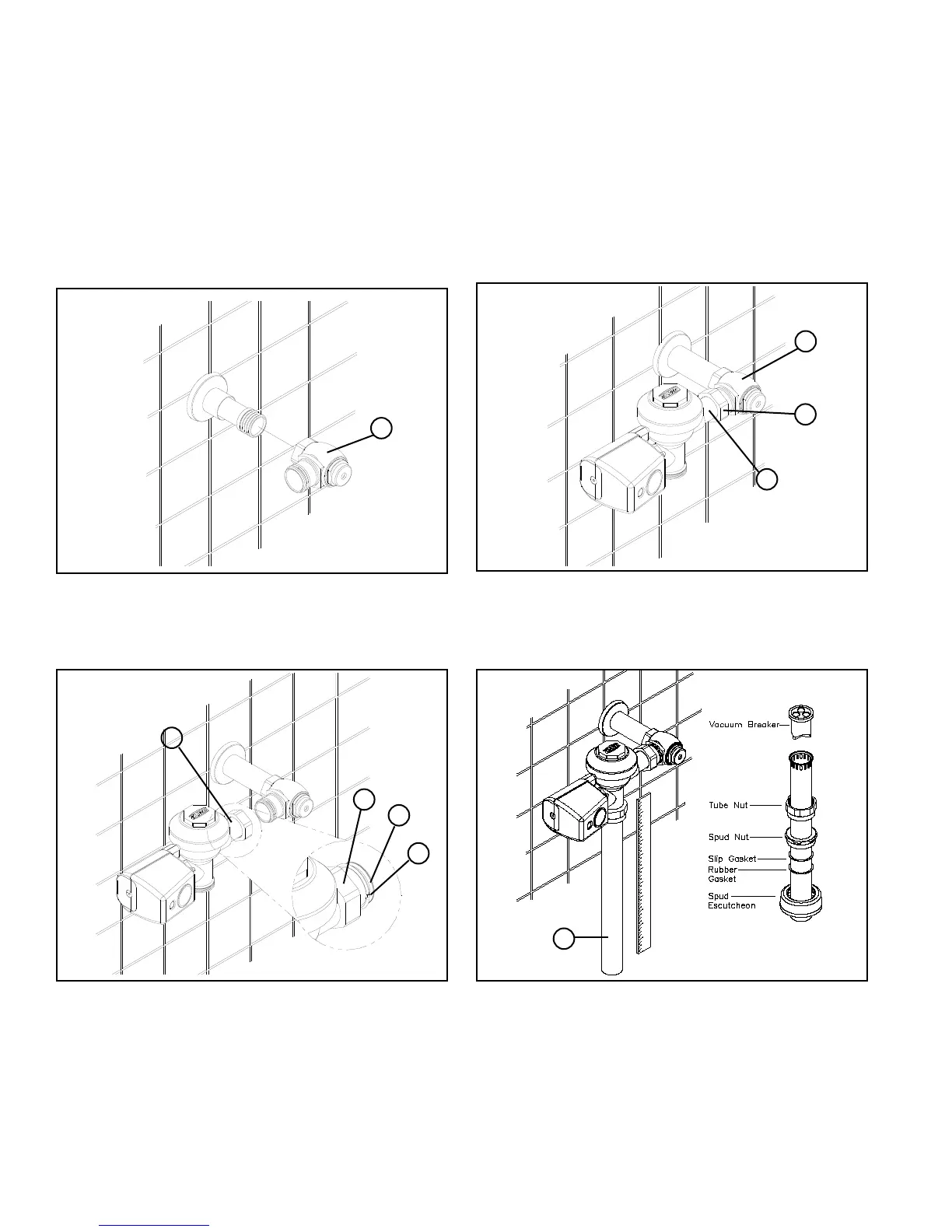 Vacuum Breaker

Tube Nut

Spud Nut

Slip Gasket

Rubber Gasket

Spud Escutcheon