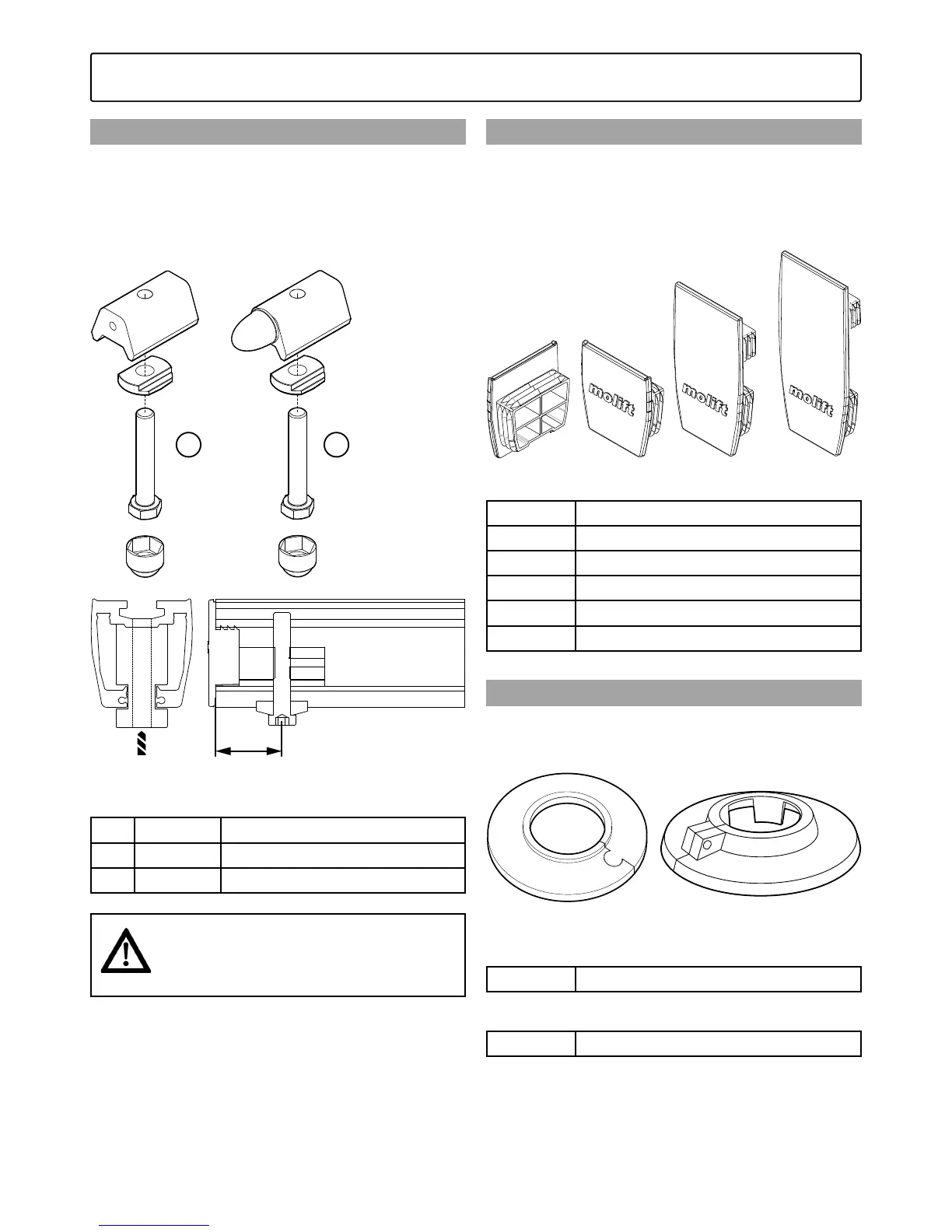 molift

molift

molift