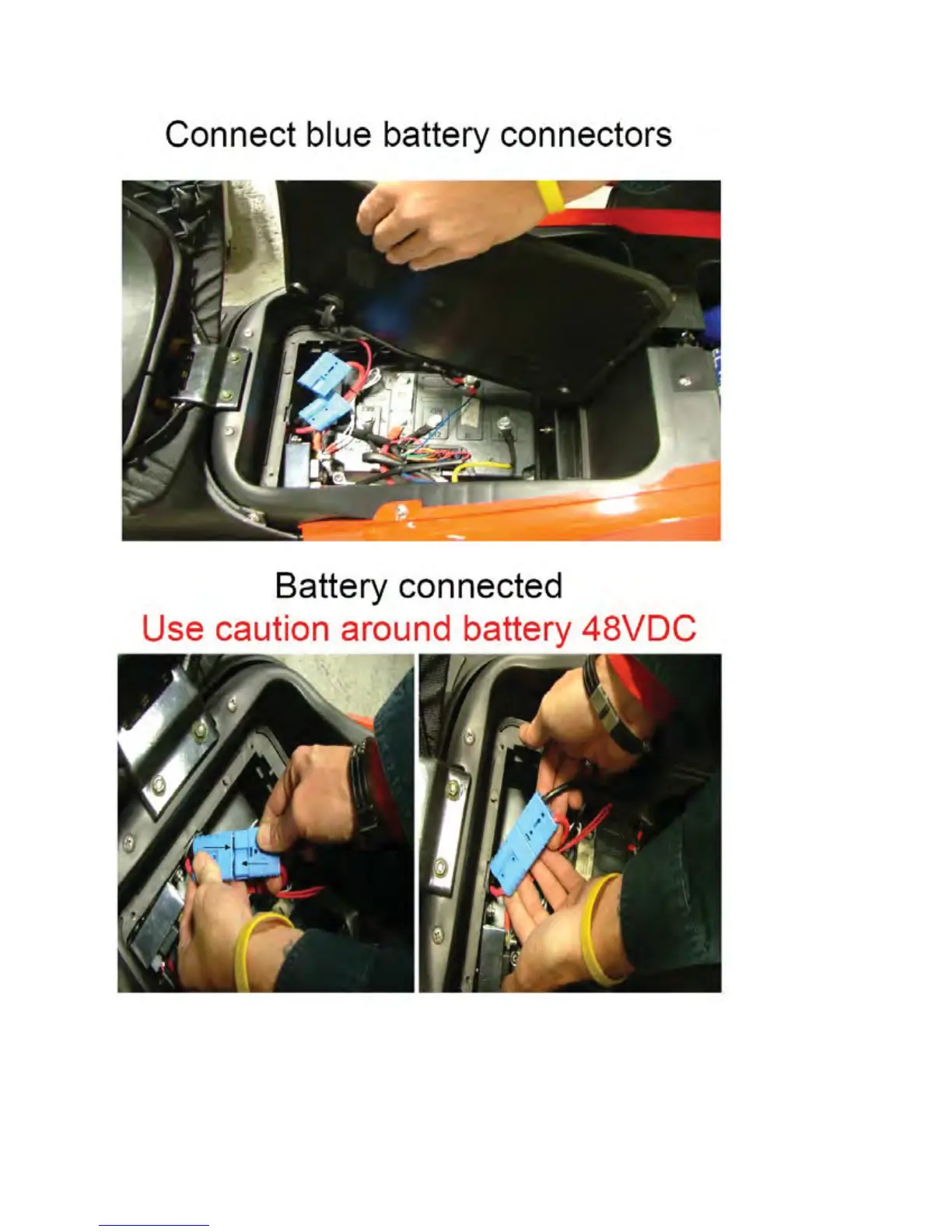 Connect blue battery connectors

Battery connected
Use caution around battery 48VDC