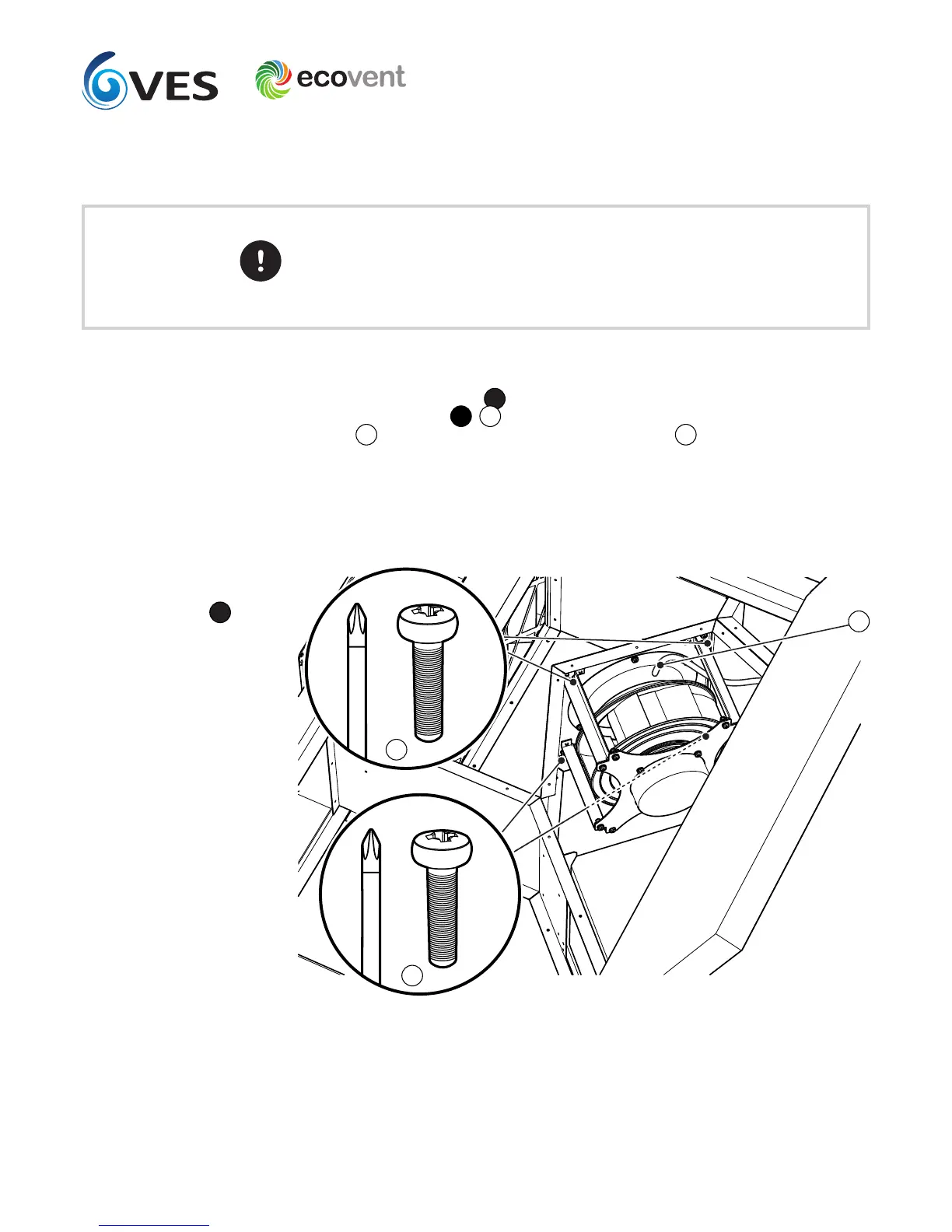 VES

ecovent