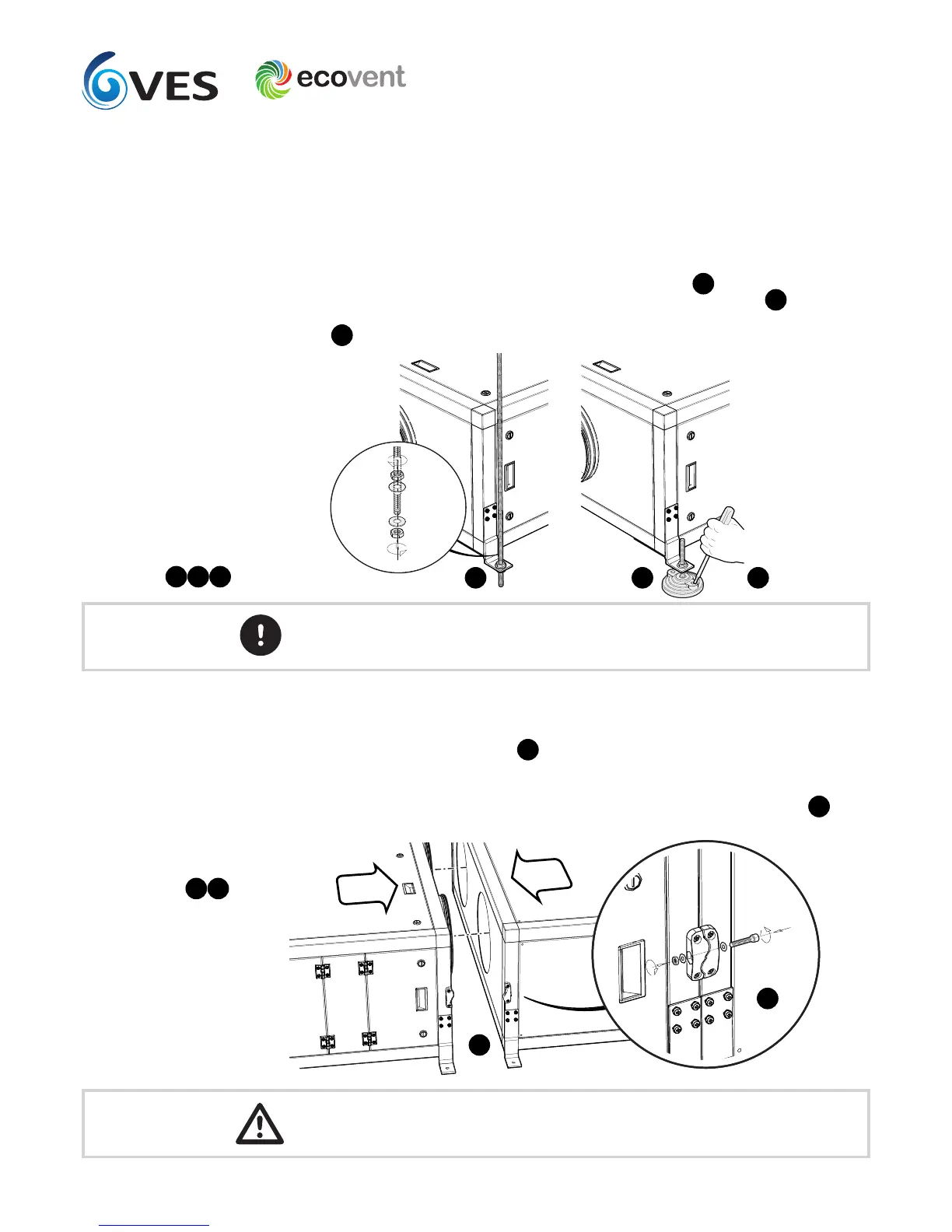 VES ecovent