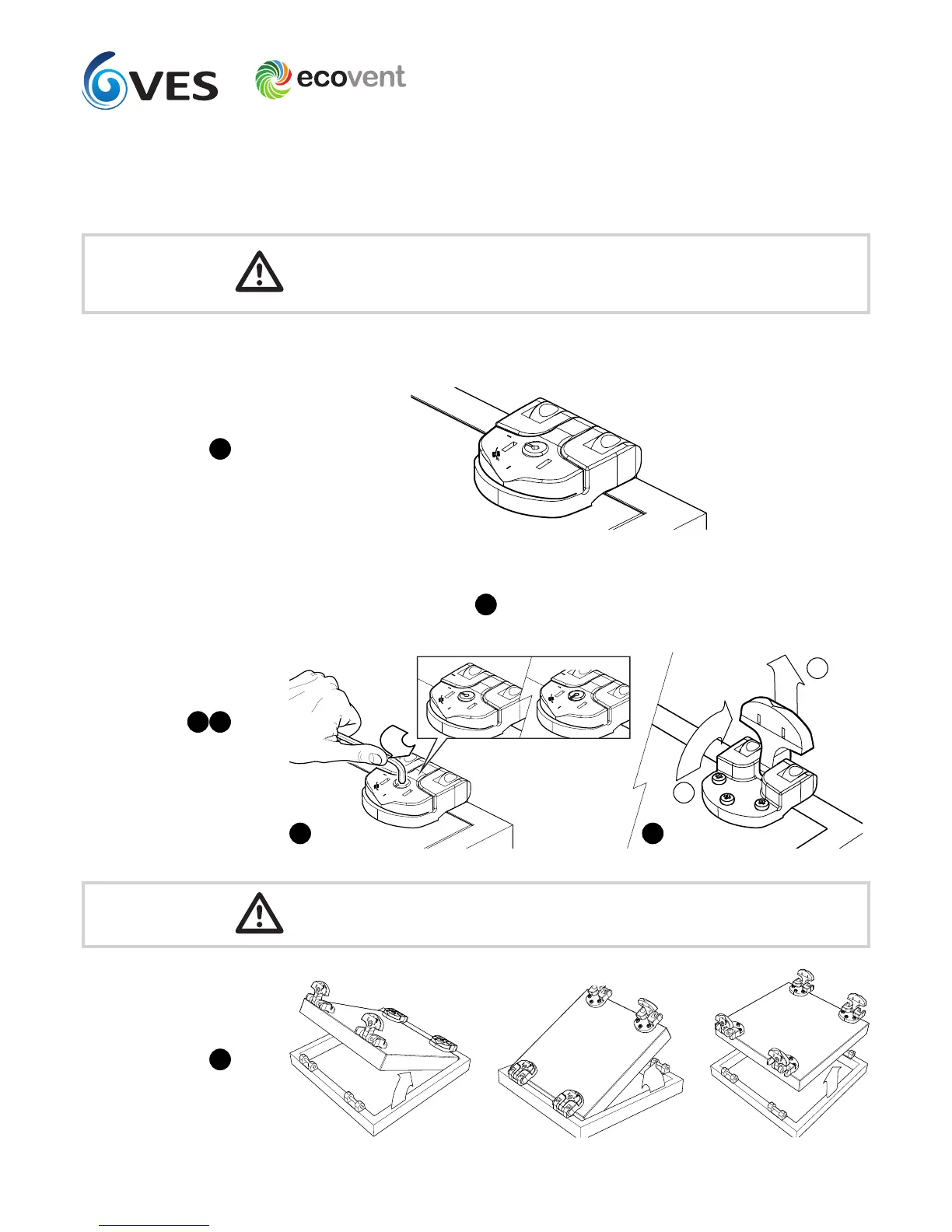 VES

ecovent