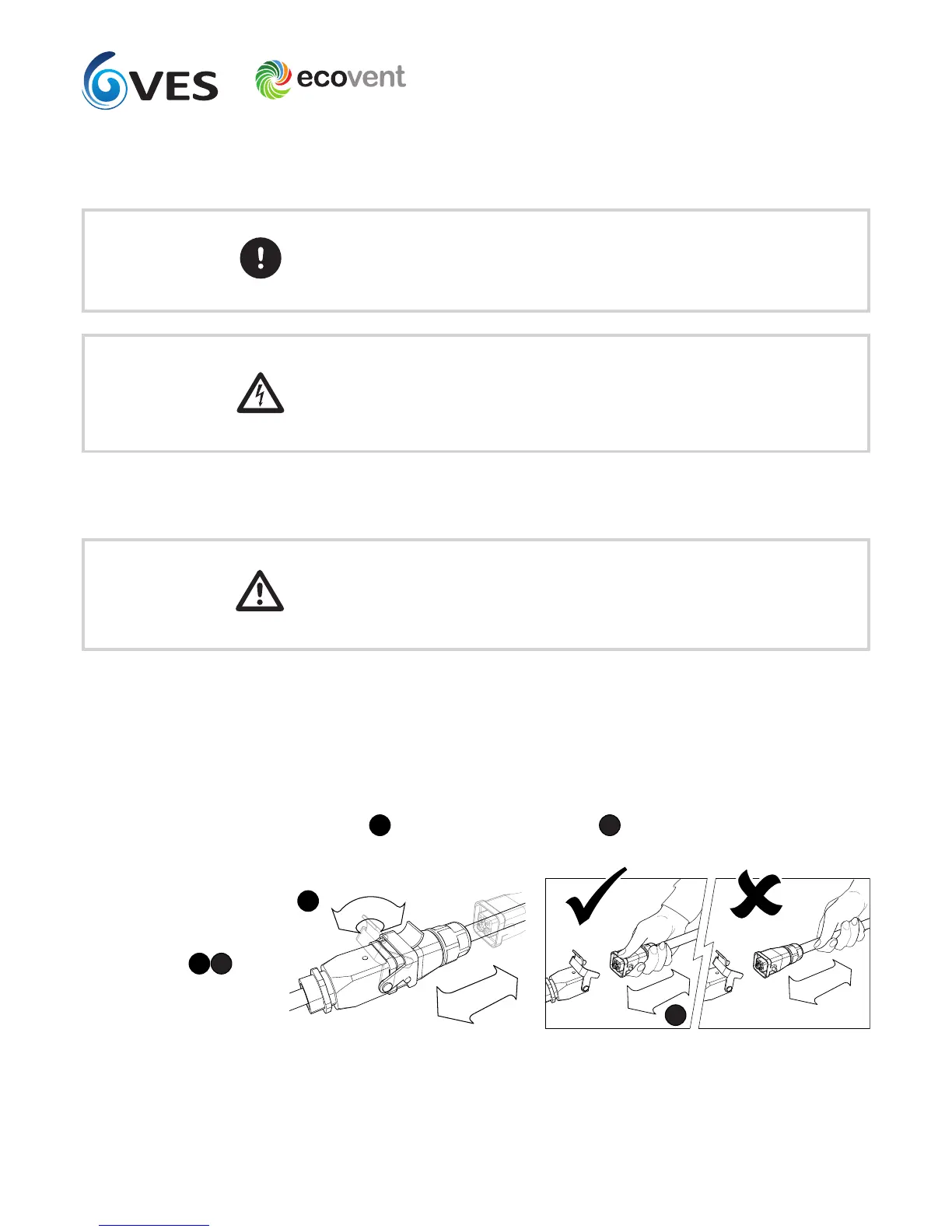 VES ecovent