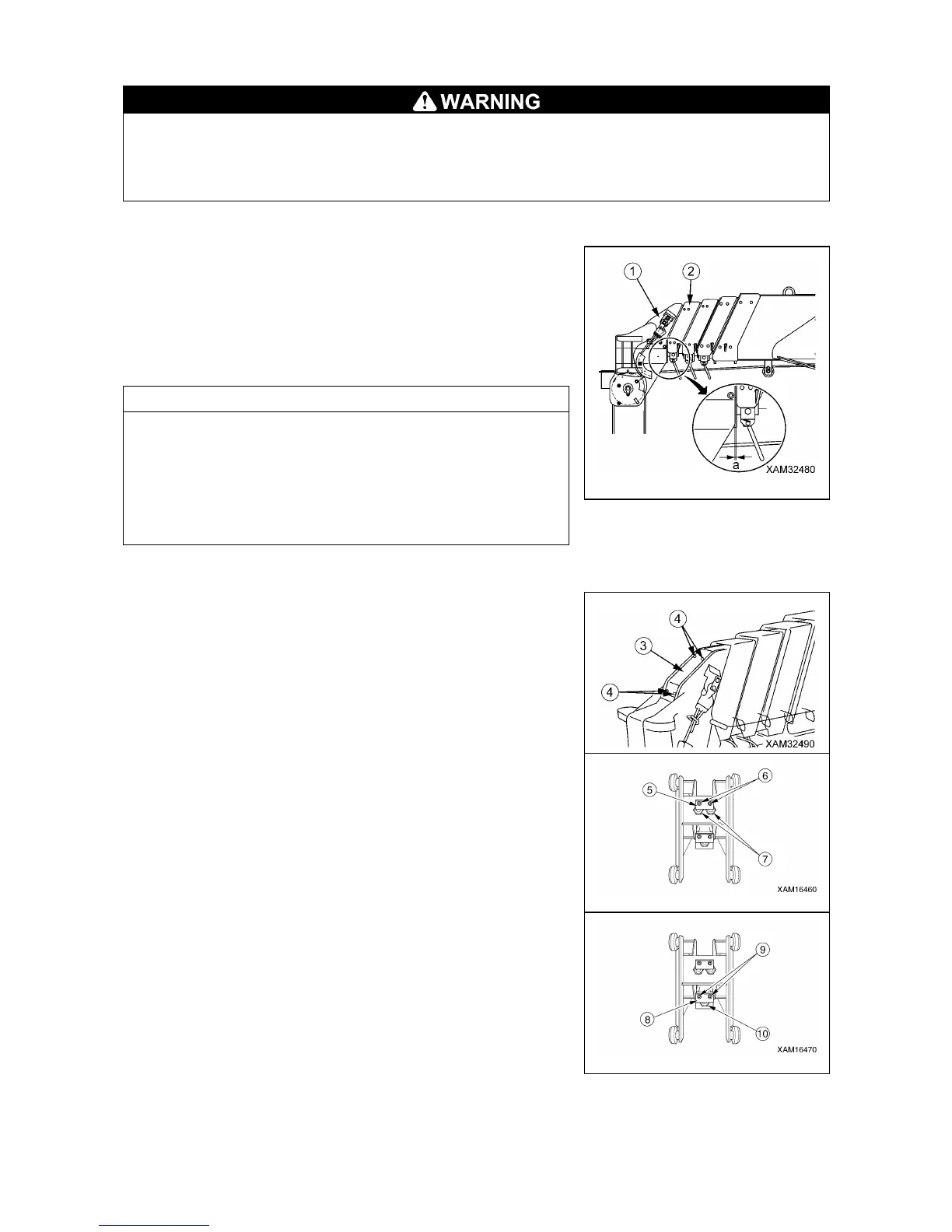 WARNING

1

2

a

XAM32480

4

3

4

XAM32490

5

6

7

XAM16460

9

8

10

XAM16470