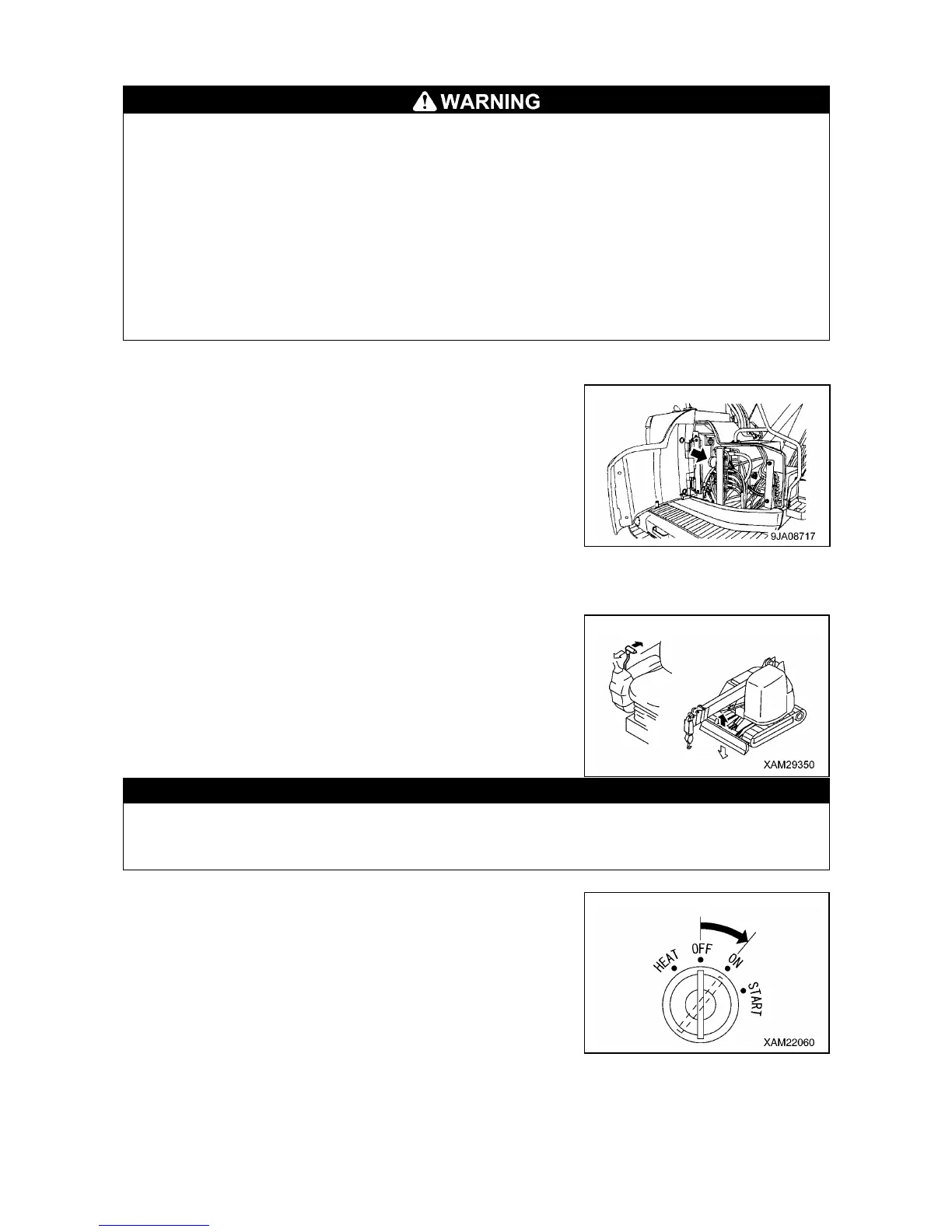 WARNING

9JA08717

XAM29350

HEAT
OFF
ON
START
XAM22060