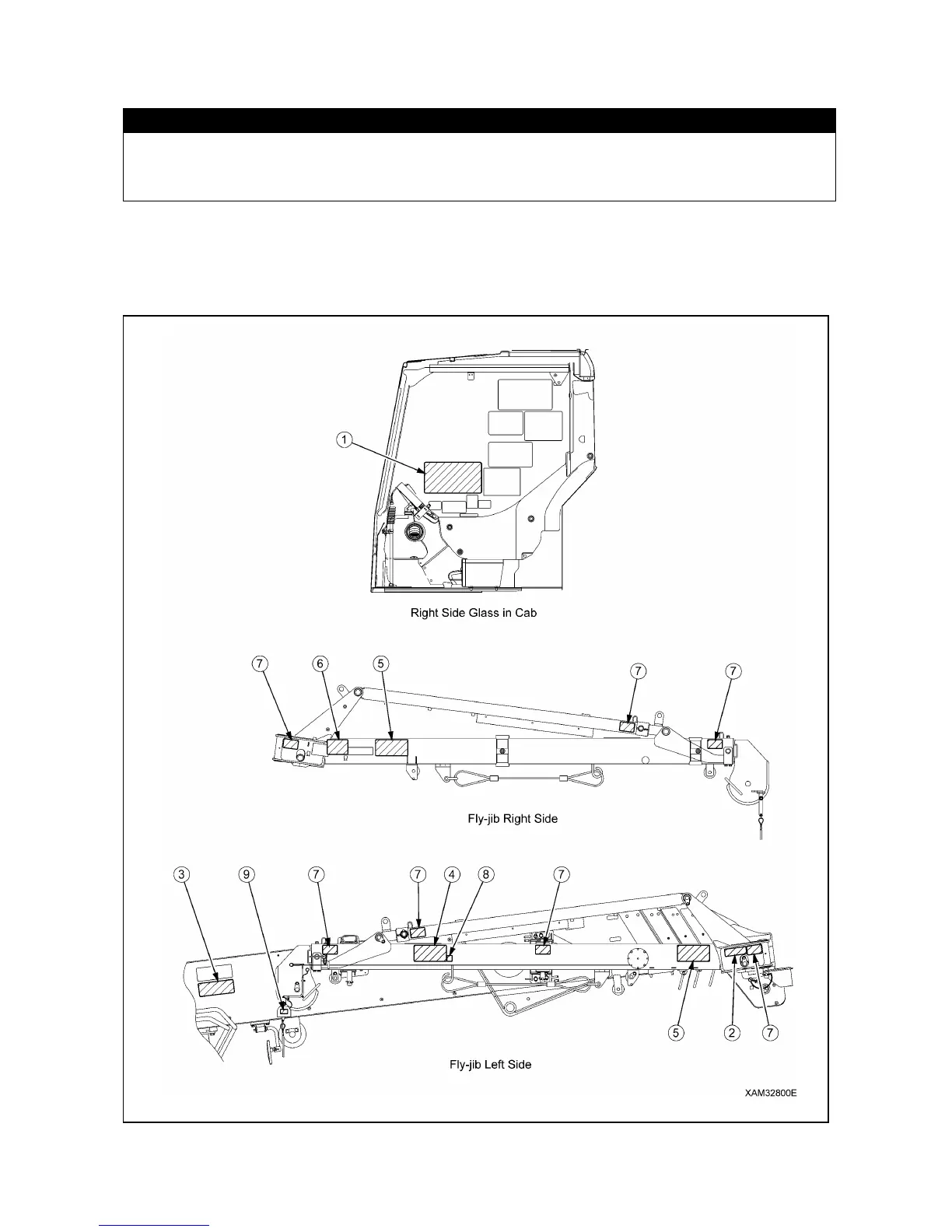 1

Right Side Glass in Cab

7 6 5 7 7

Fly-jib Right Side

3 9 7 7 4 8 7

5 2 7

Fly-jib Left Side

XAM32800E