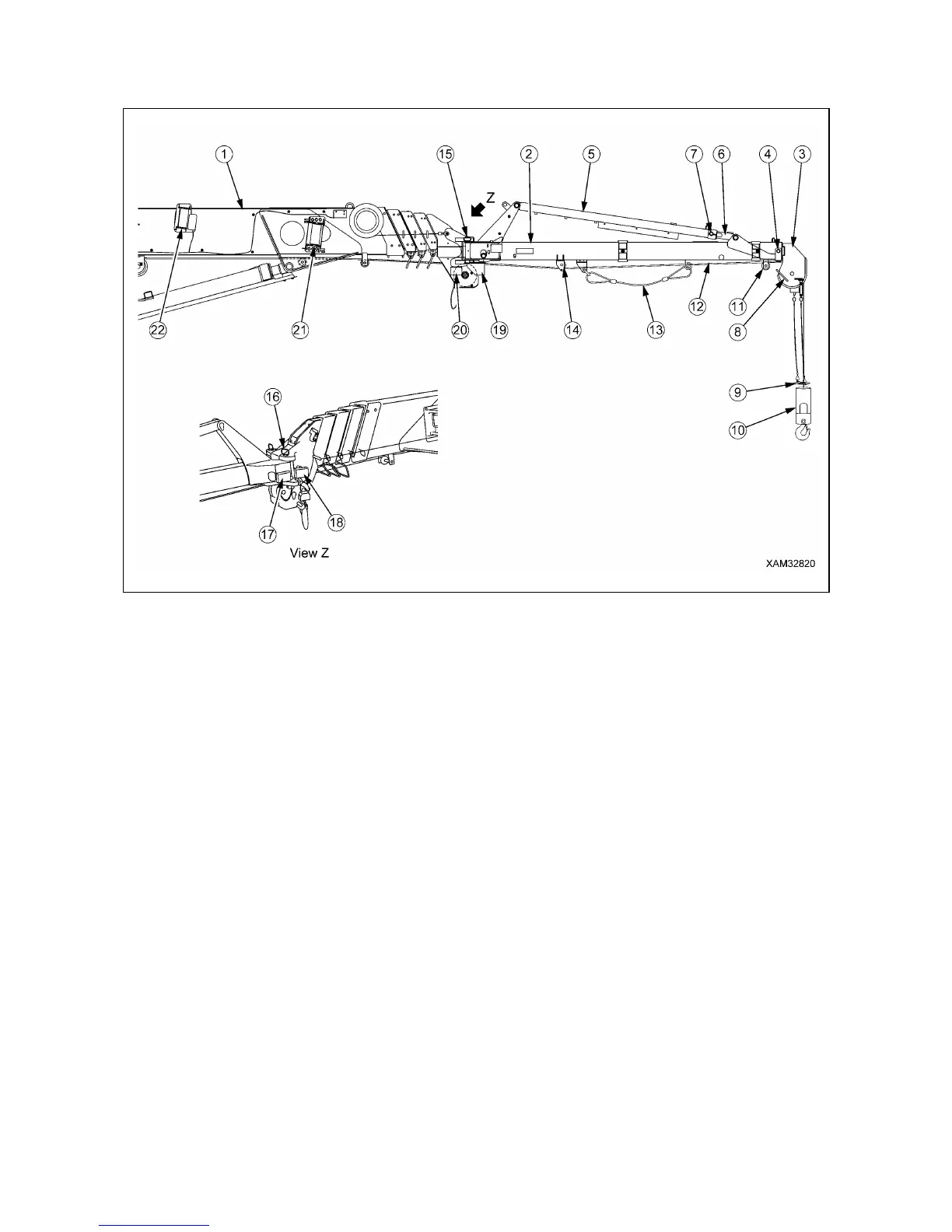 1 15 2 5 7 6 4 3

Z

22 21 20 19 14 13 12 11 8

9

10

16

17 18

View Z

XAM32820