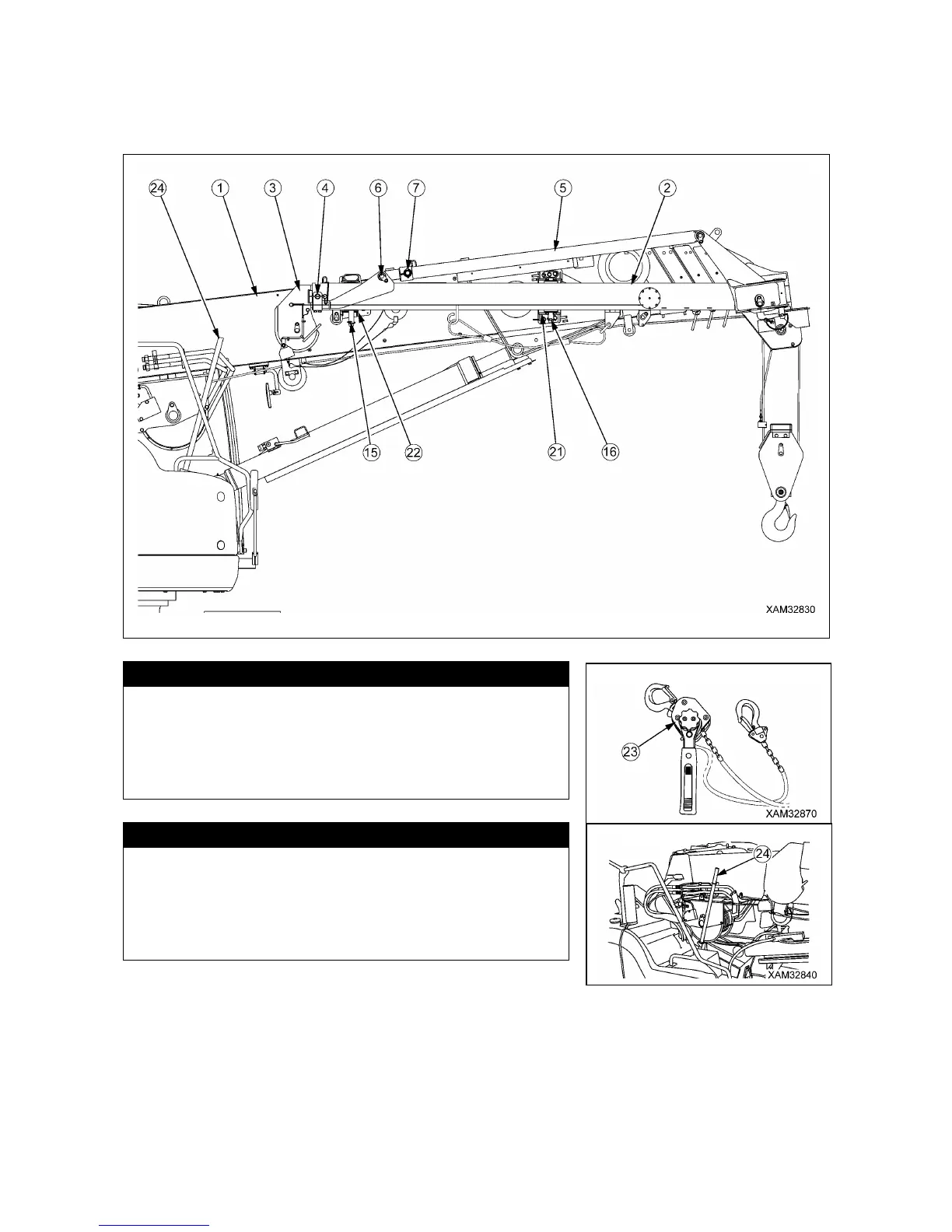 24 1 3 4 6 7 5 2

15 22 21 16

XAM32830

23

XAM32870

24

XAM32840