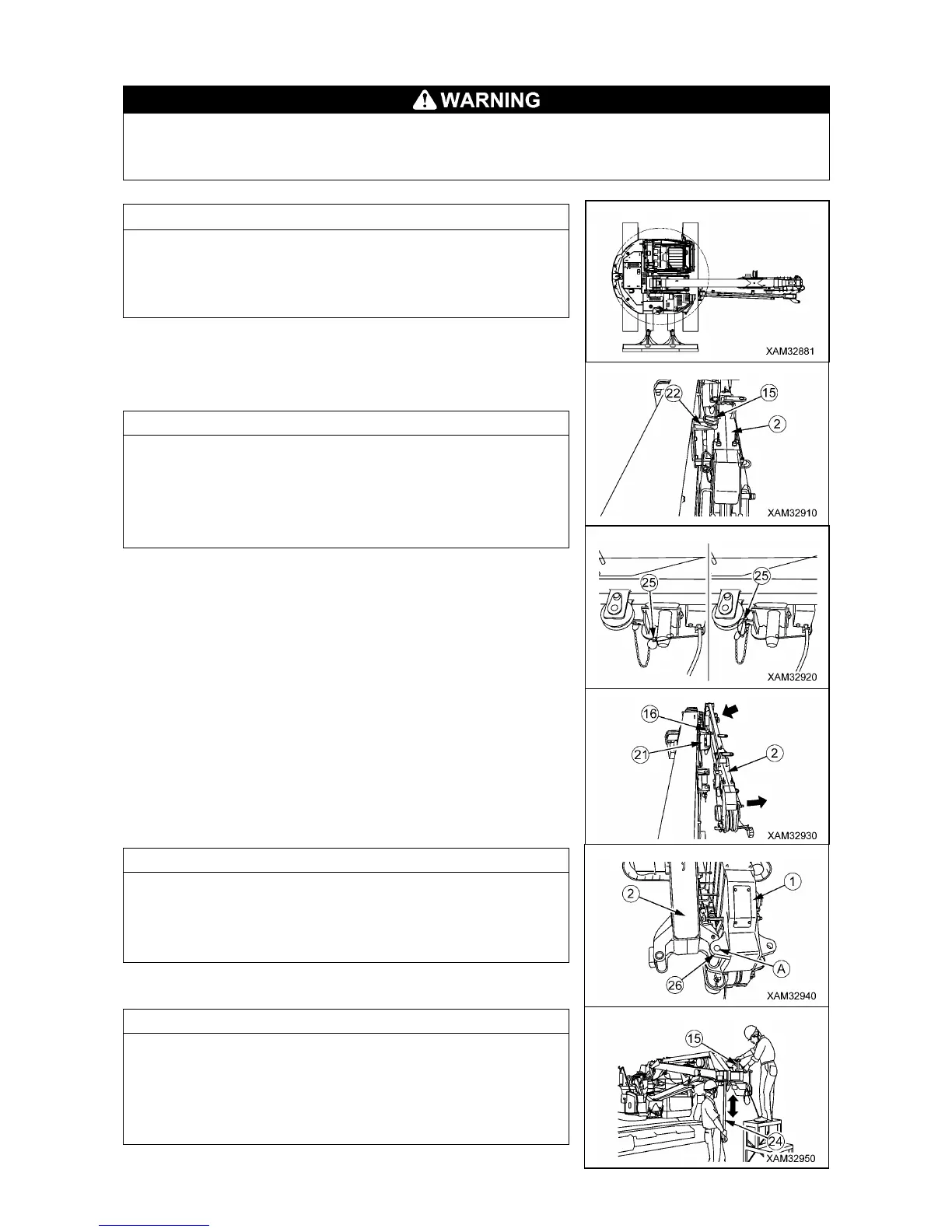 WARNING

XAM32881

22
15
2
XAM32910

25
25
XAM32920

16
21
2
XAM32930

2
1
A
26
XAM32940

15
24
XAM32950