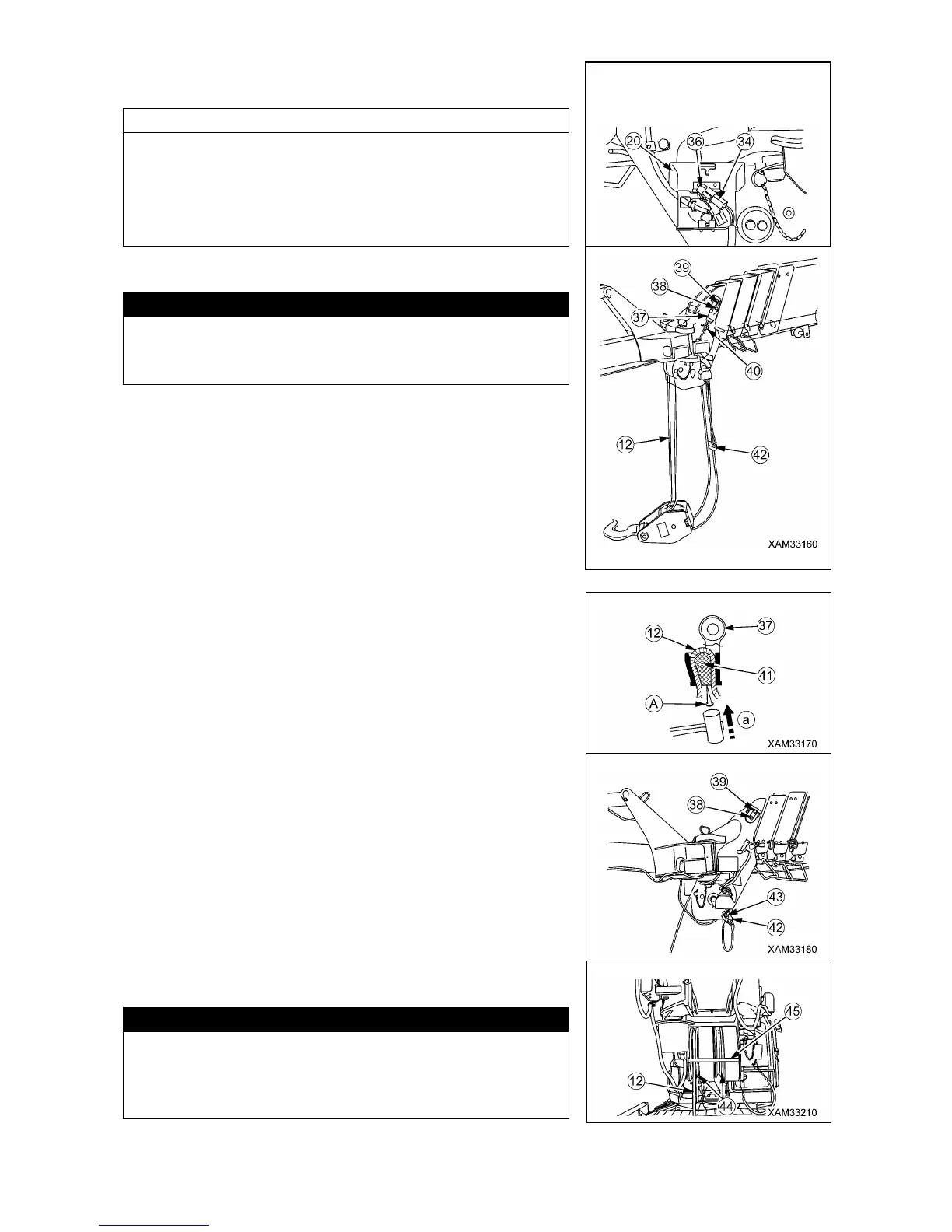 20
36
34

39
38
37
40
12
42
XAM33160

12
37
41
A
a
XAM33170

39
38
43
42
XAM33180

45
12
44
XAM33210