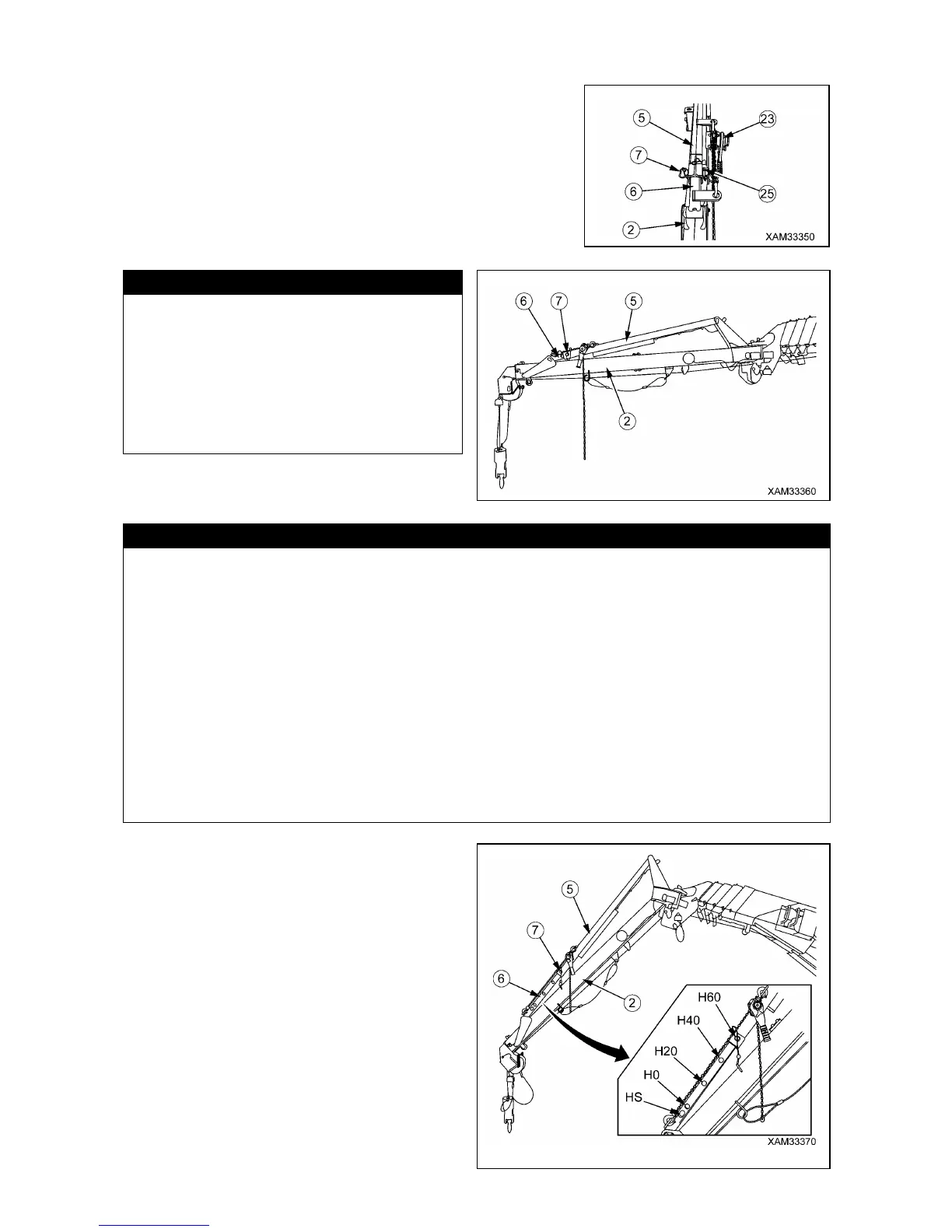 5
23
7
6
25
2
XAM33350

6
7
5
2
XAM33360

5
7
6
2
H60
H40
H20
H0
HS
XAM33370