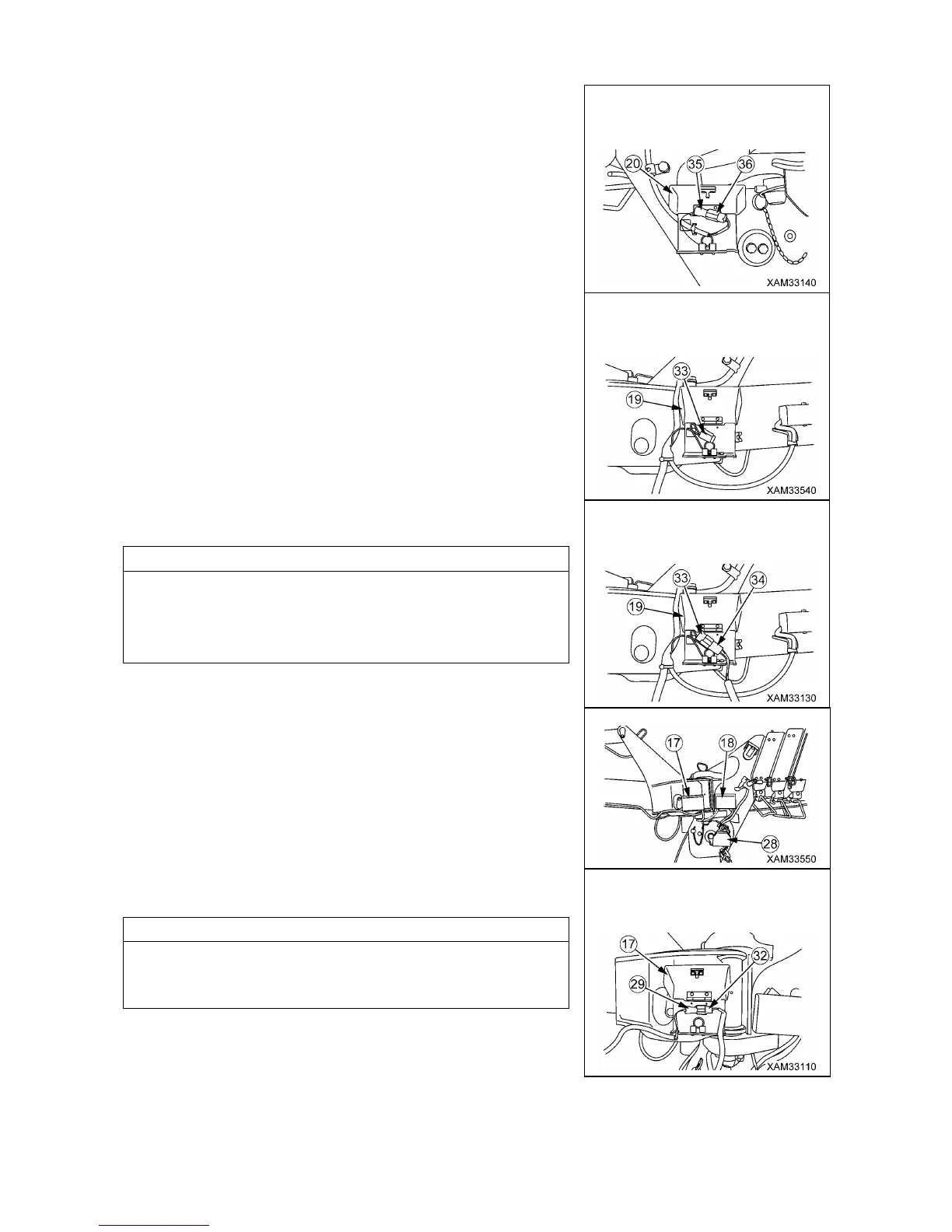 20
35
36
XAM33140

33
19
XAM33540

33
34
19
XAM33130

17
18
28
XAM33550

17
32
29
XAM33110