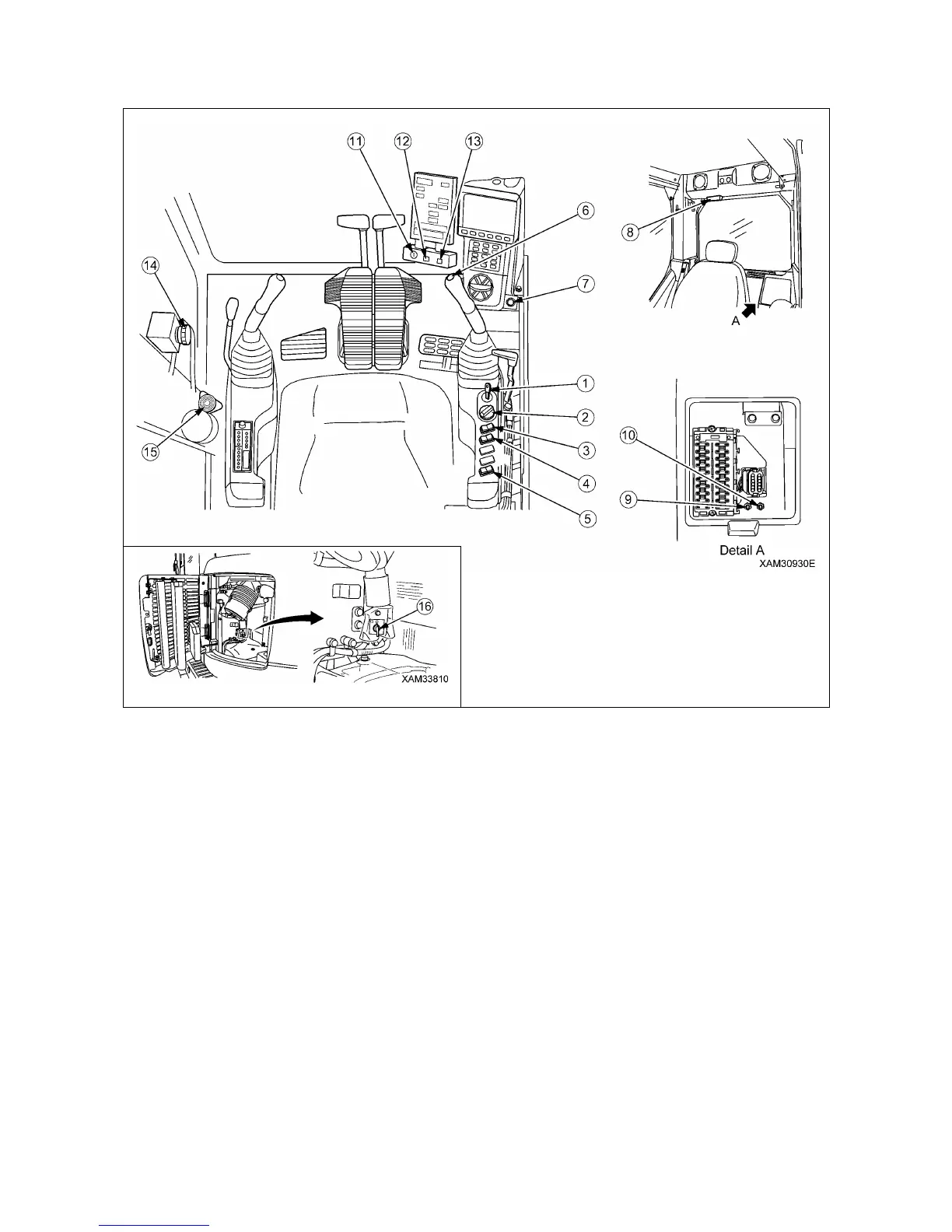 11 12 13
6
14
7
1
2
3
4
5
15
8
A
10
9
Detail A
XAM30930E
16
XAM33810