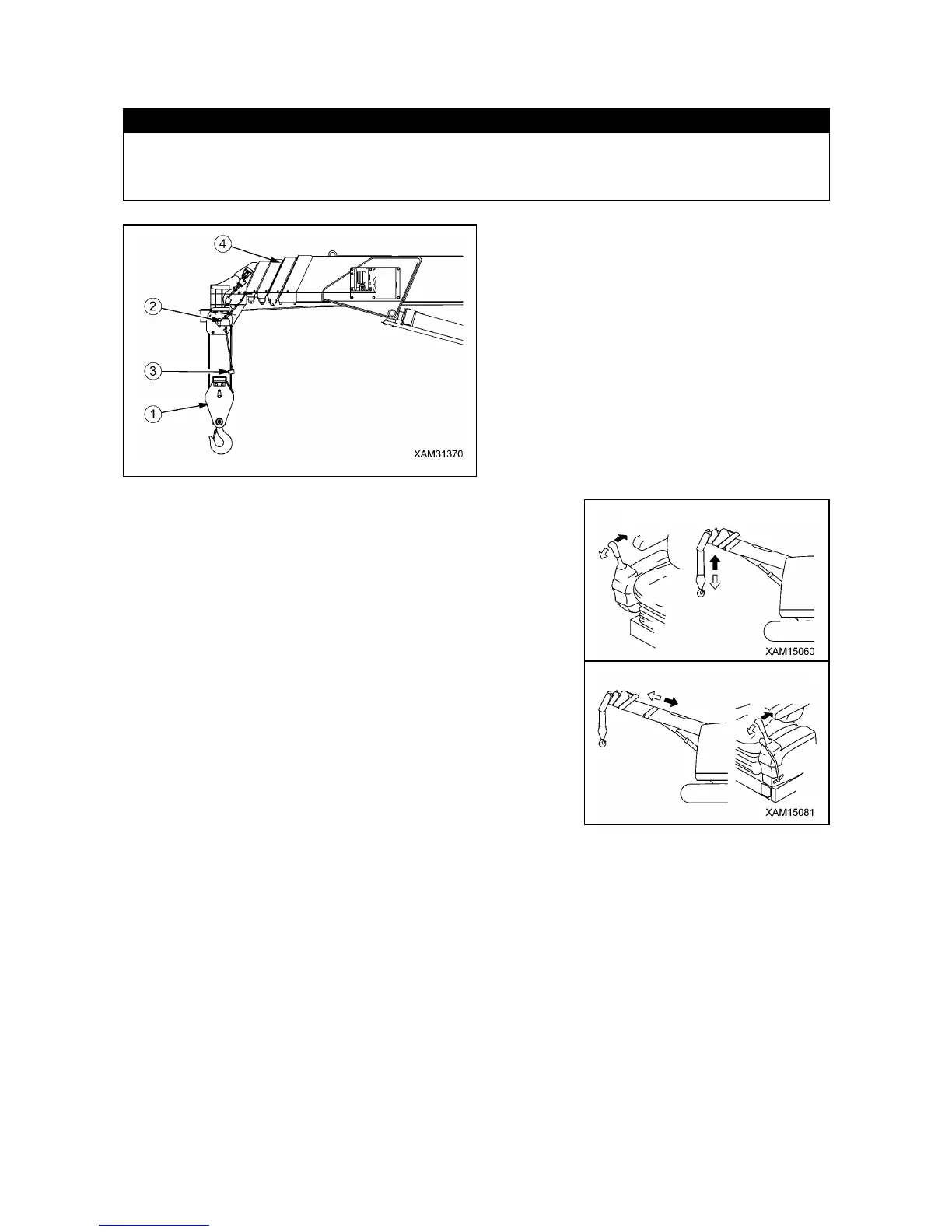 4

2

3

1

XAM31370

XAM15060

XAM15081