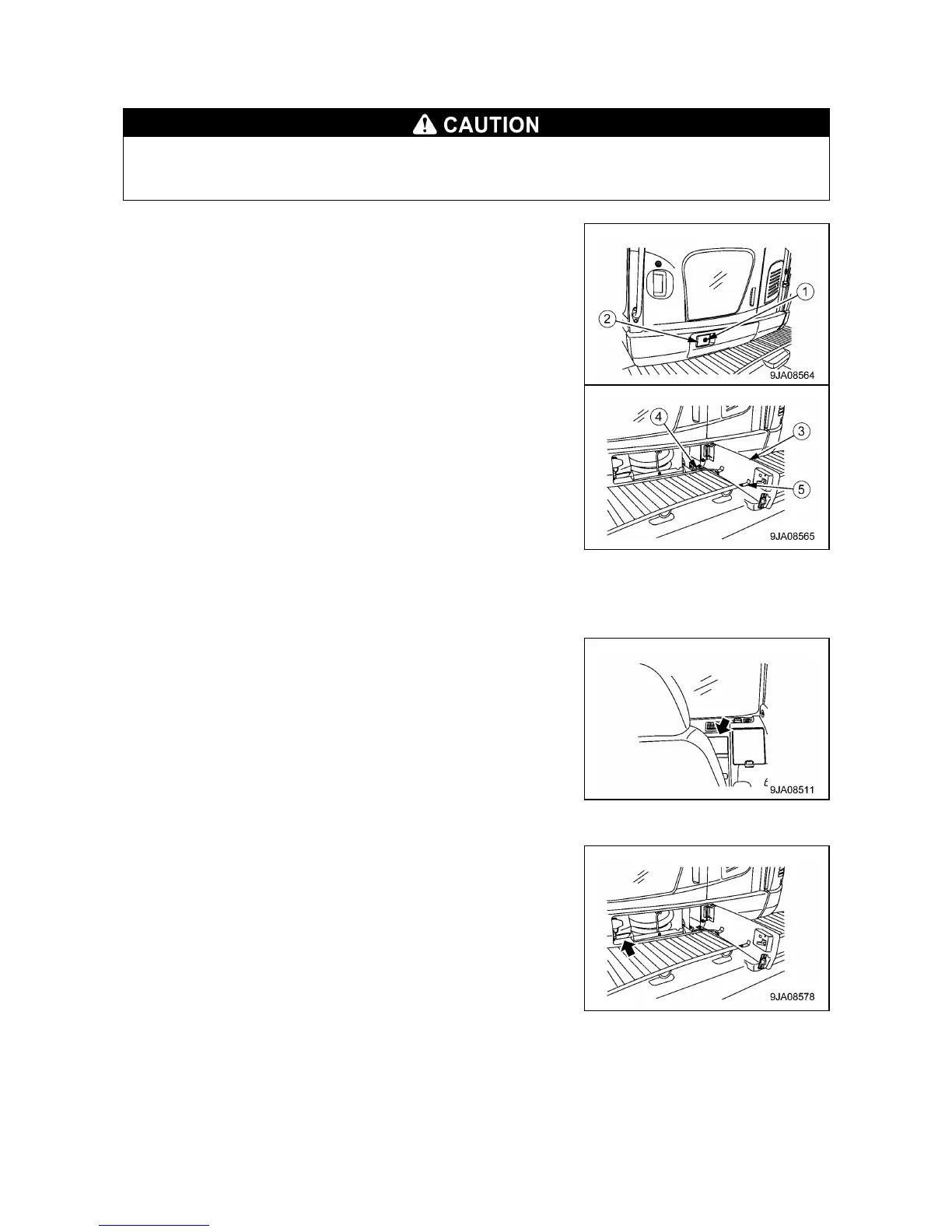 CAUTION

1

2

9JA08564

4

3

5

9JA08565

9JA08511

9JA08578