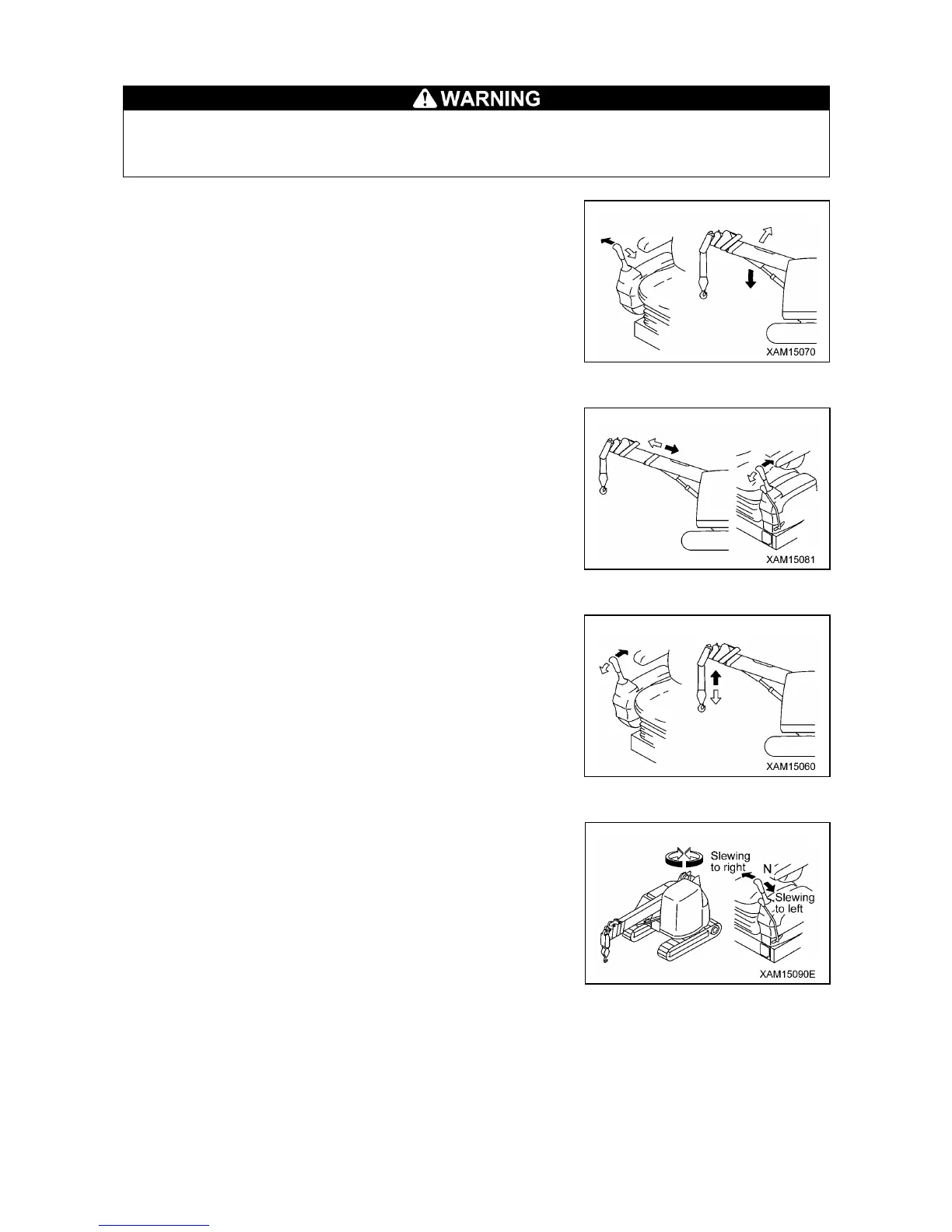 WARNING

XAM15070

XAM15081

XAM15060

Slewing to right

N

Slewing to left

XAM15090E