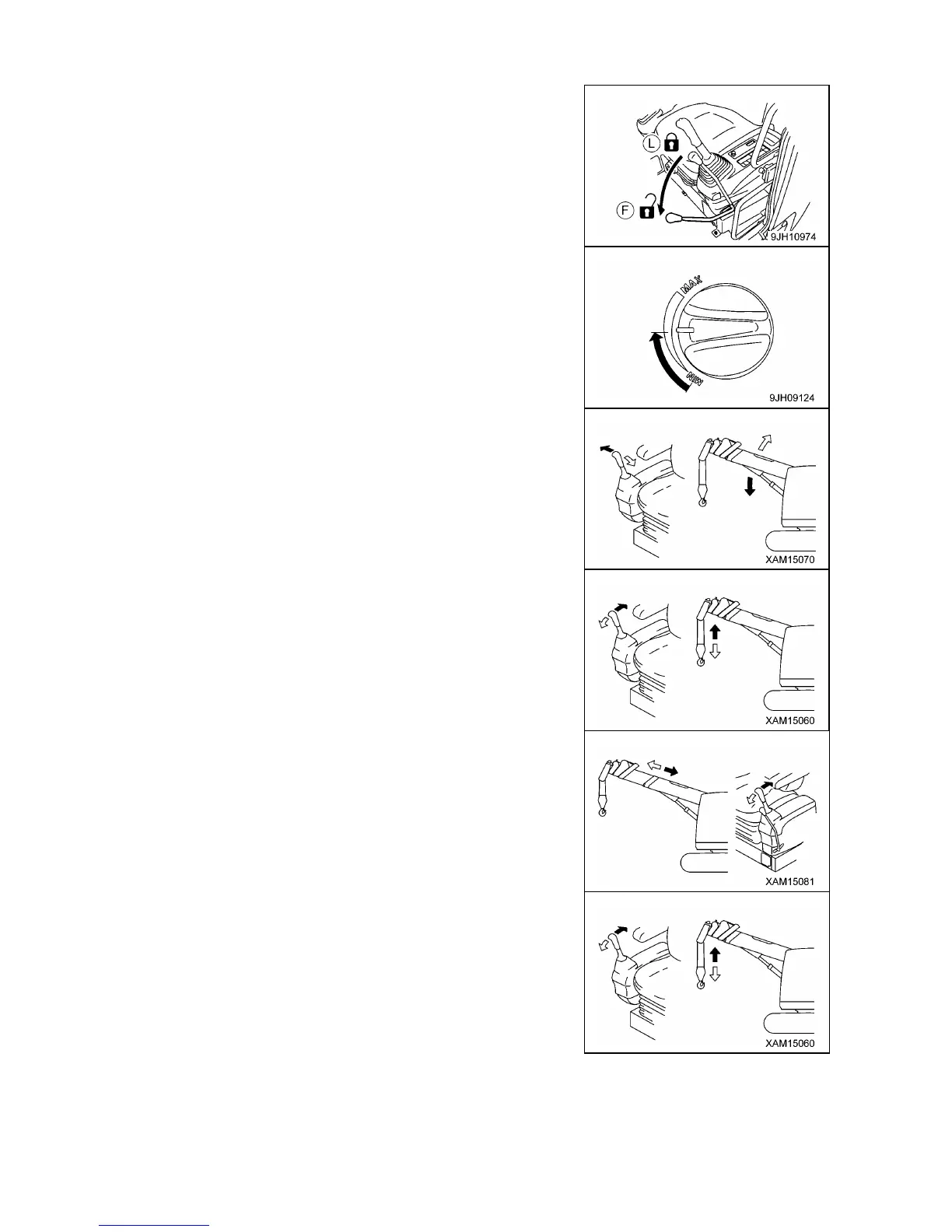 L
F
9JH10974
MAX
MIN
9JH09124
XAM15070
XAM15060
XAM15081
XAM15060