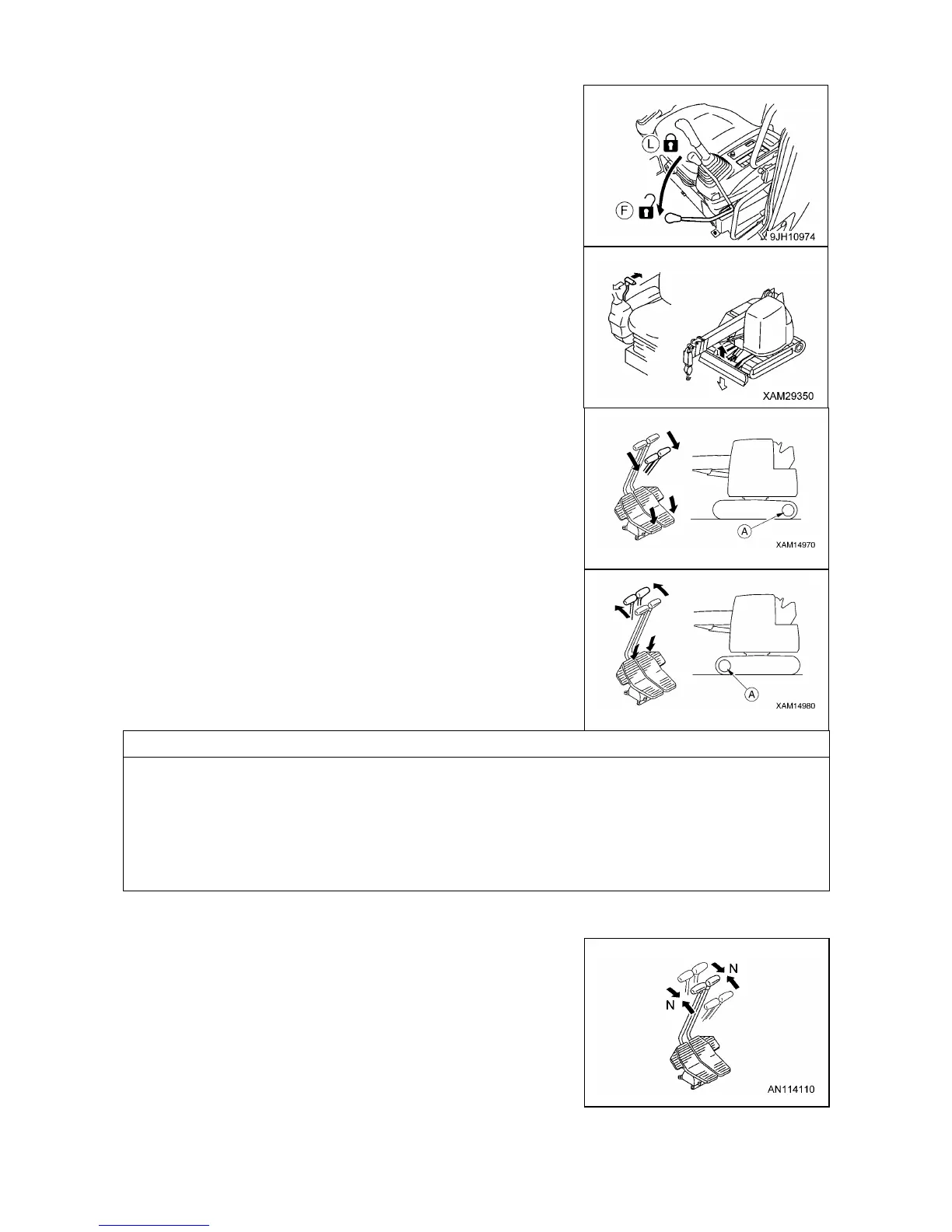 L

F

9JH10974

XAM29350

A

XAM14970

A

XAM14980

N

N

AN114110