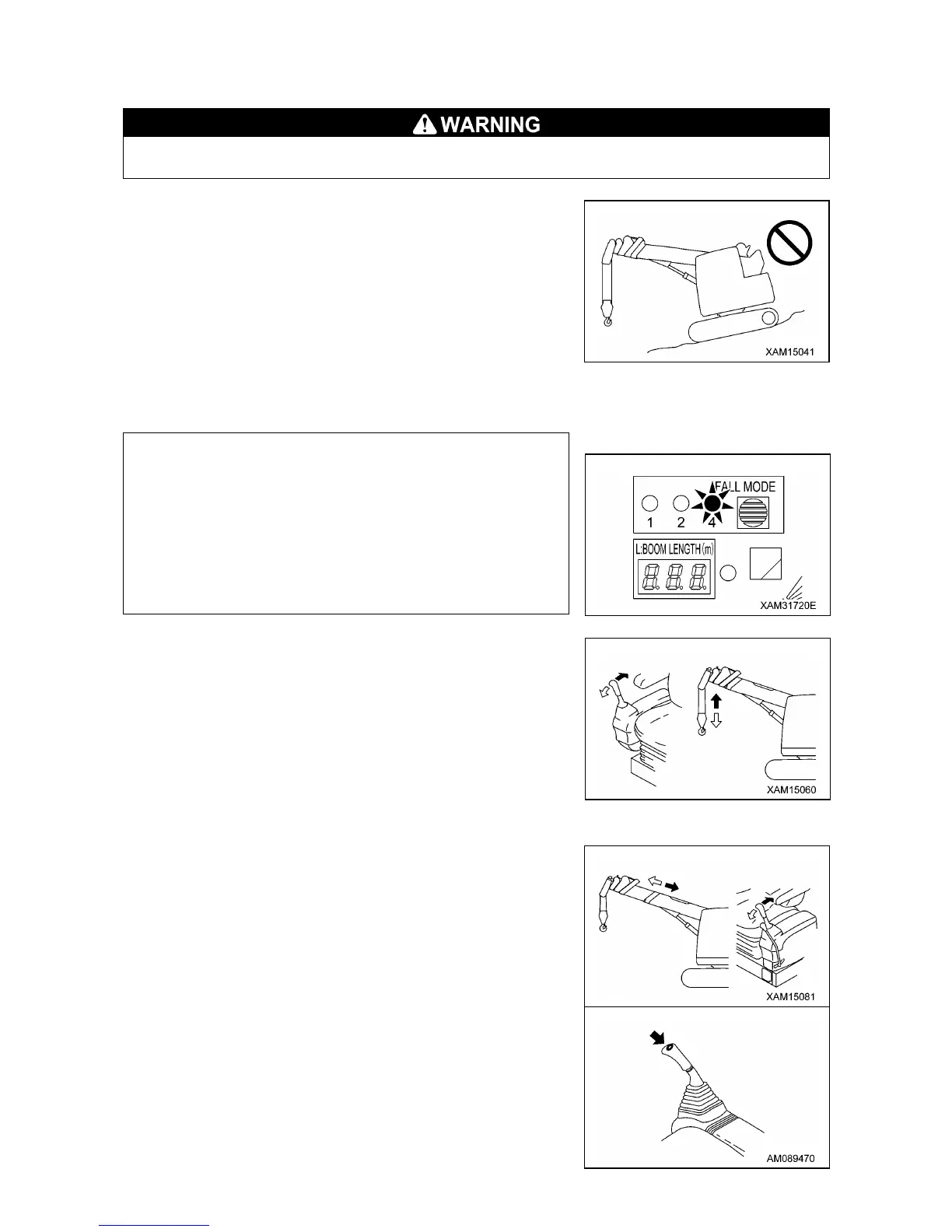 WARNING

XAM15041

FALL MODE
1 2 4
L:BOOM LENGTH (m)
XAM31720E

XAM15060

XAM15081

AM089470