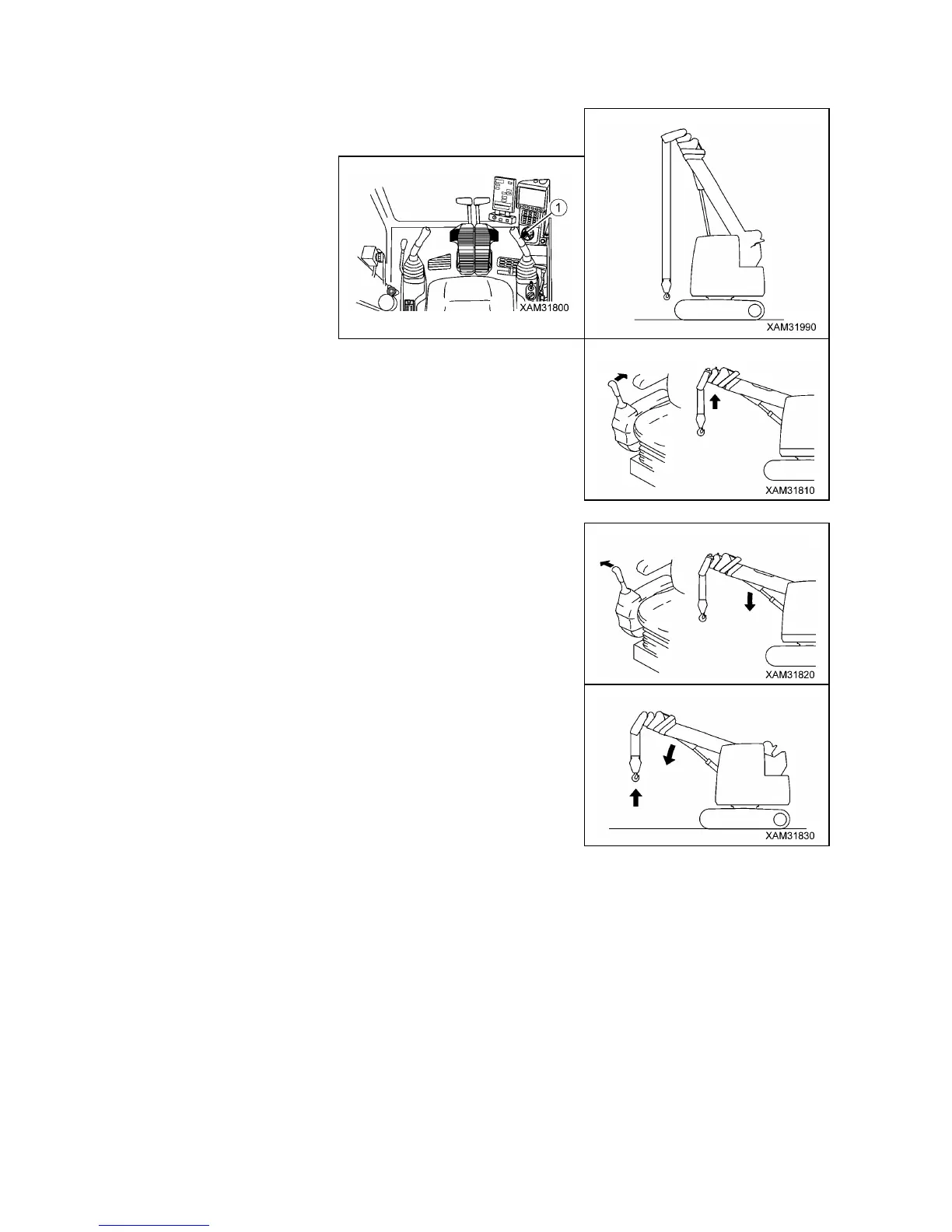 1

XAM31800

XAM31990

XAM31810

XAM31820

XAM31830