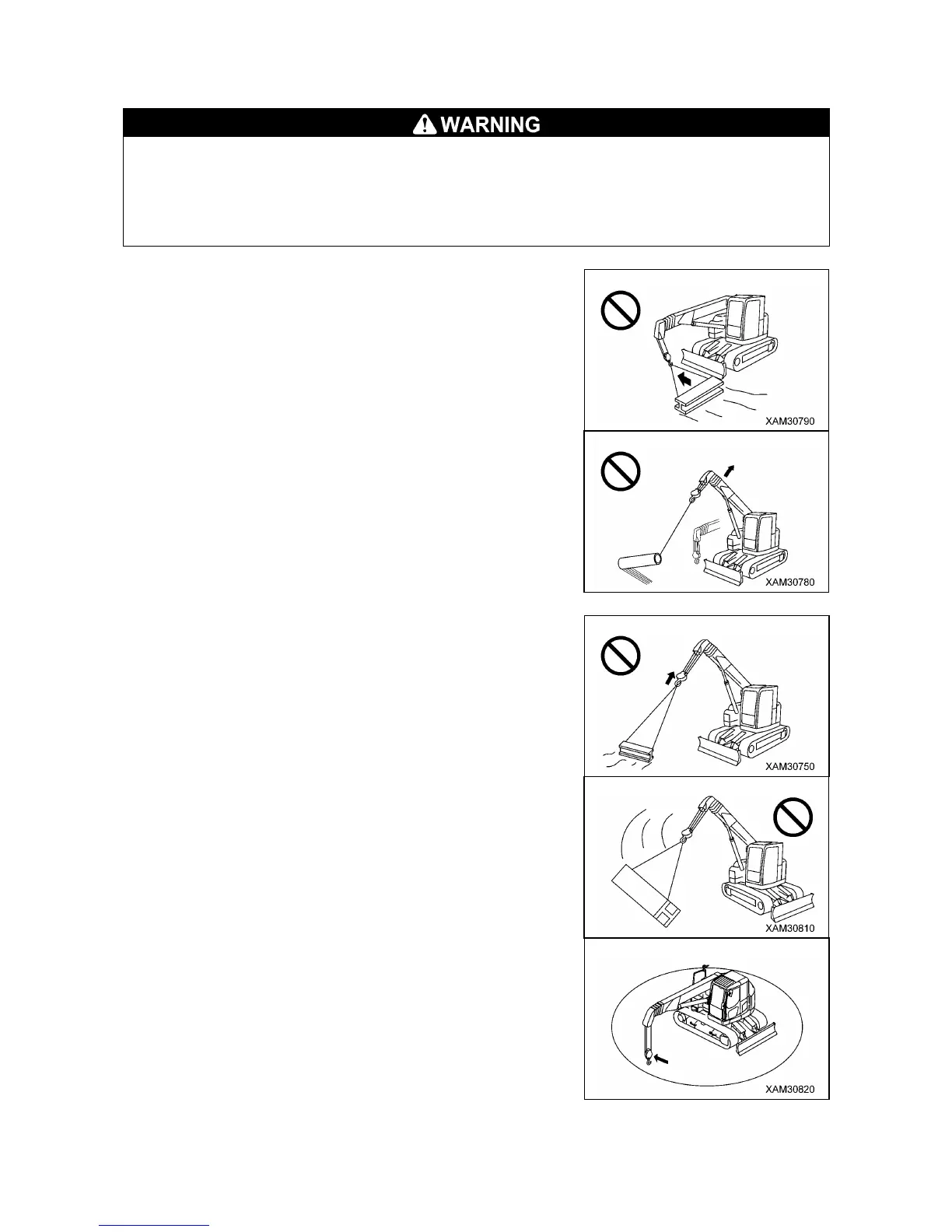 WARNING

XAM30790

XAM30780

XAM30750

XAM30810

XAM30820