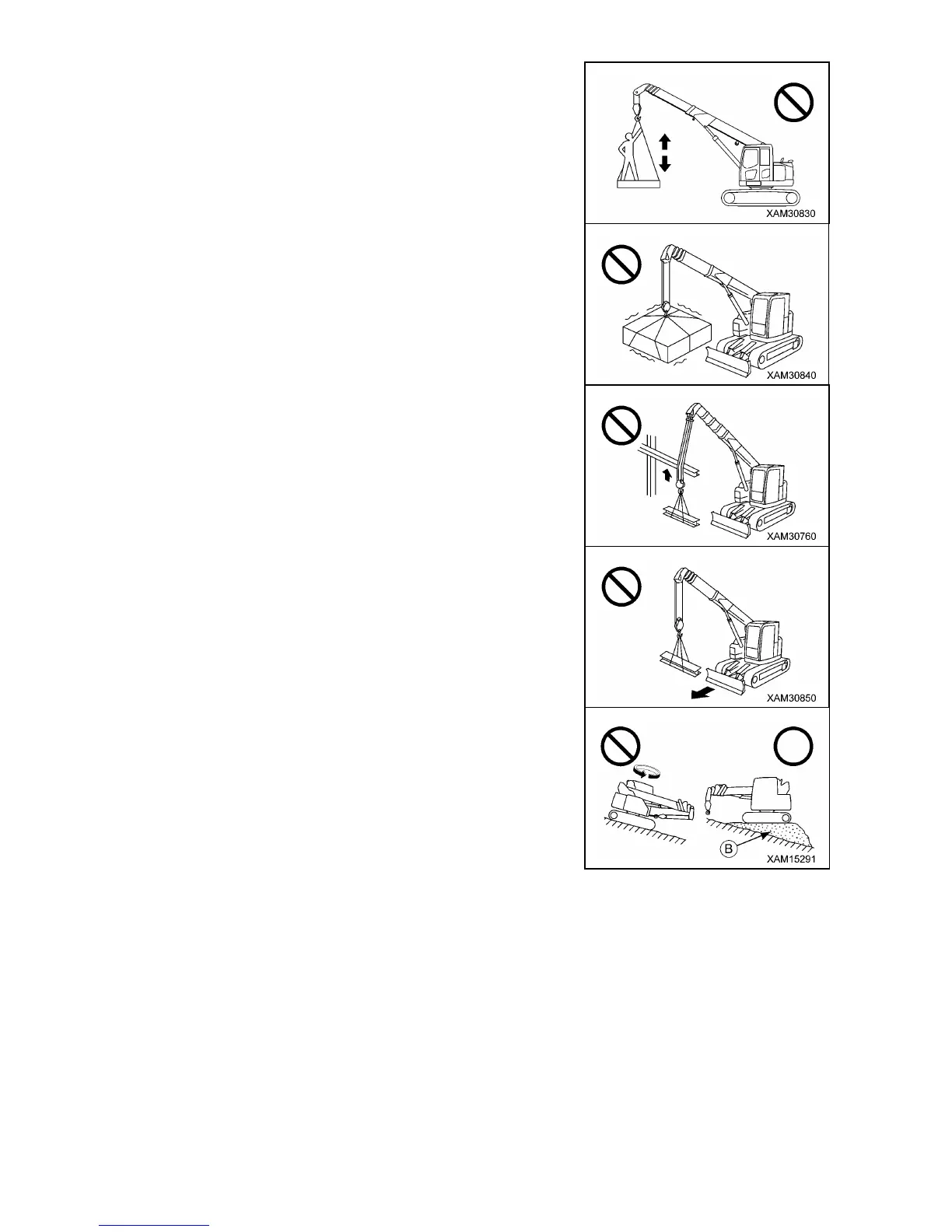 XAM30830

XAM30840

XAM30760

XAM30850

B

XAM15291