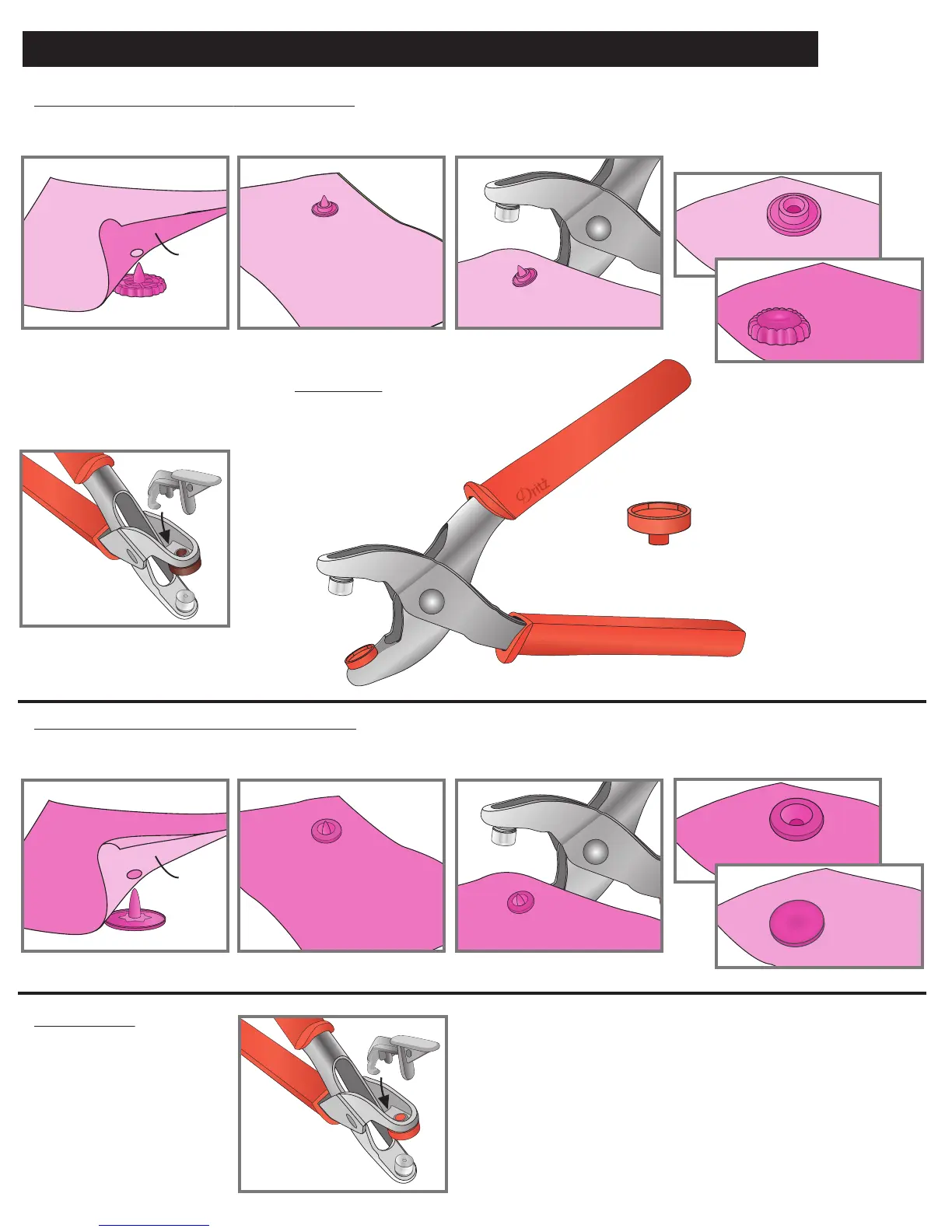 Dritz