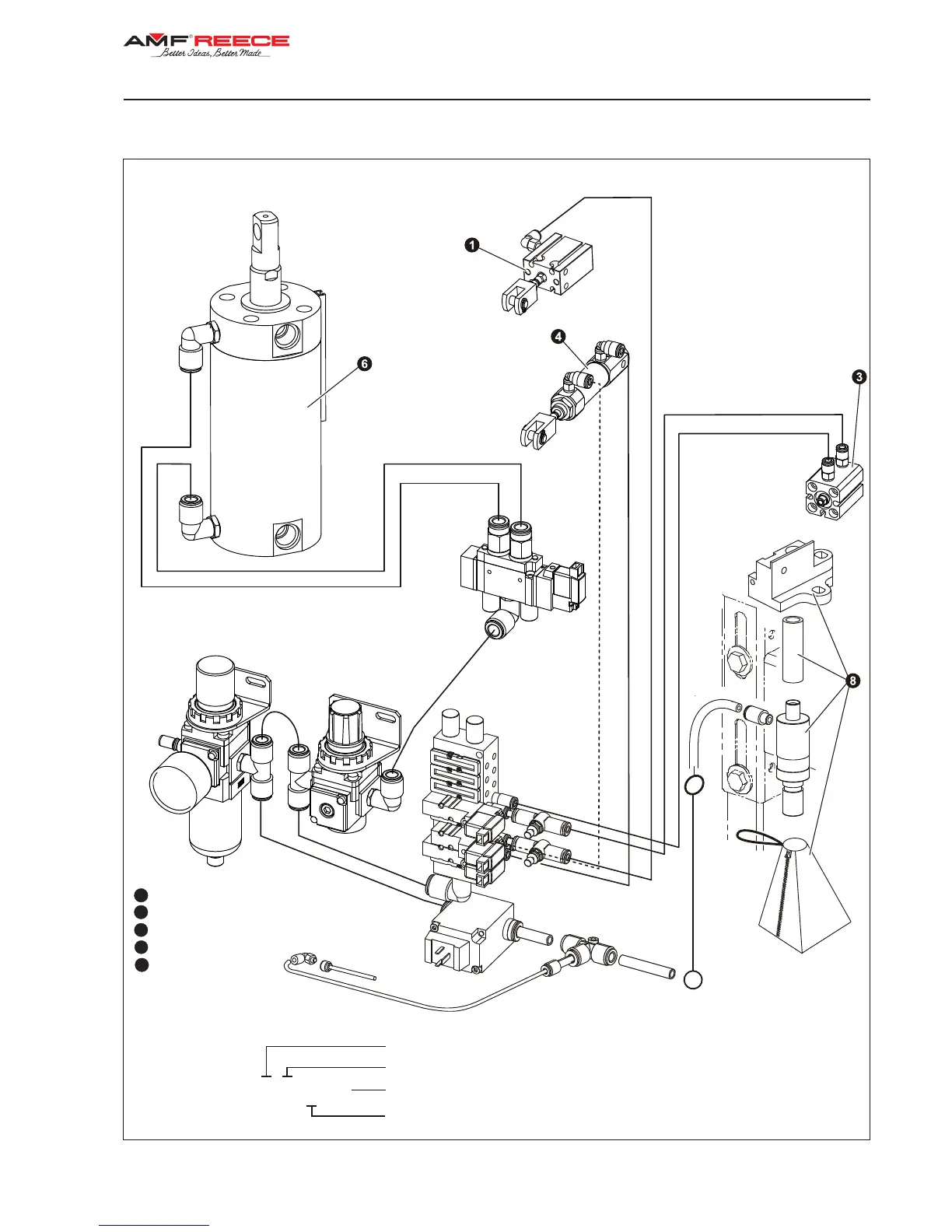 AMF REECE
Better Ideas, Better Made

1

4

6

3

8