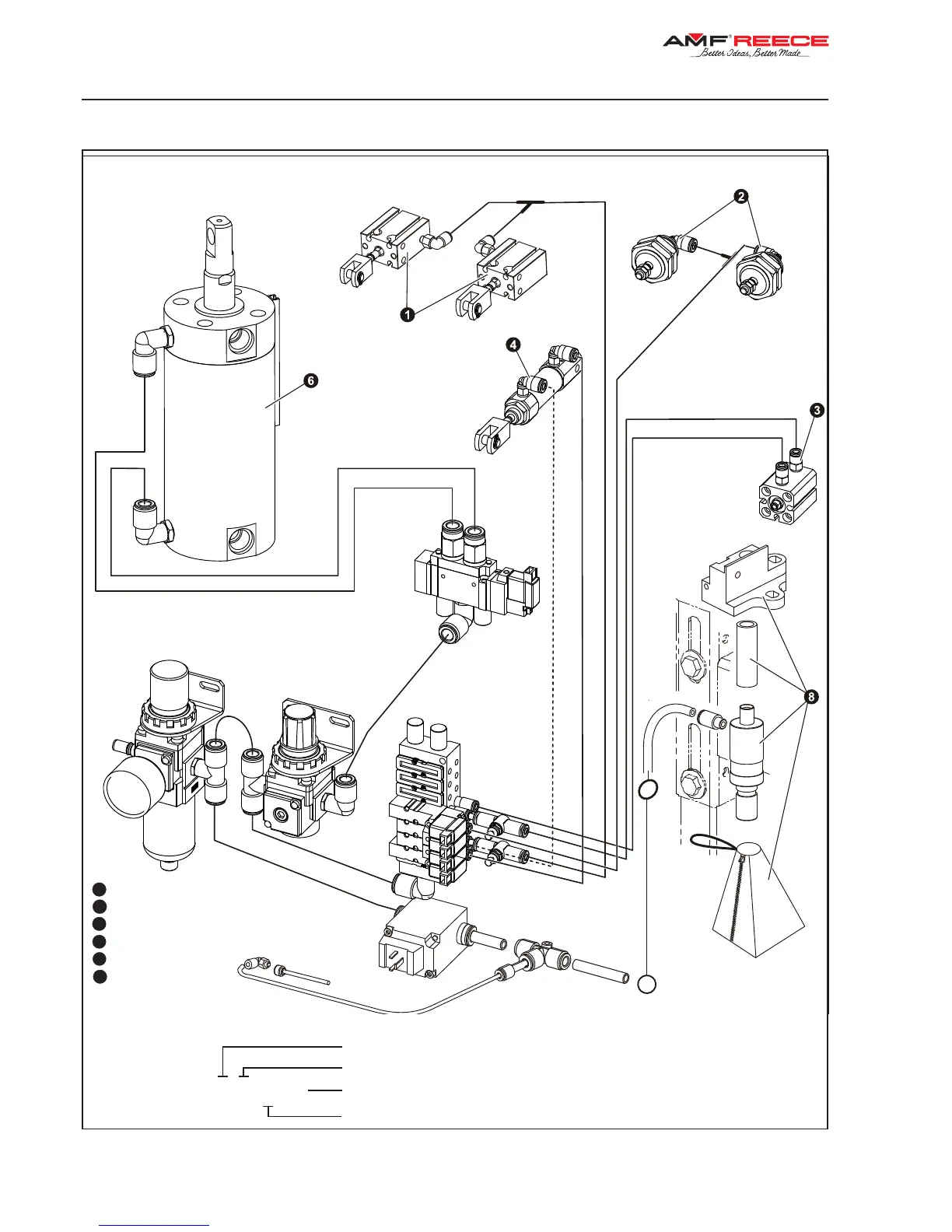 AMF REECE
Better Ideas, Better Made

2

1

4

6

3

8