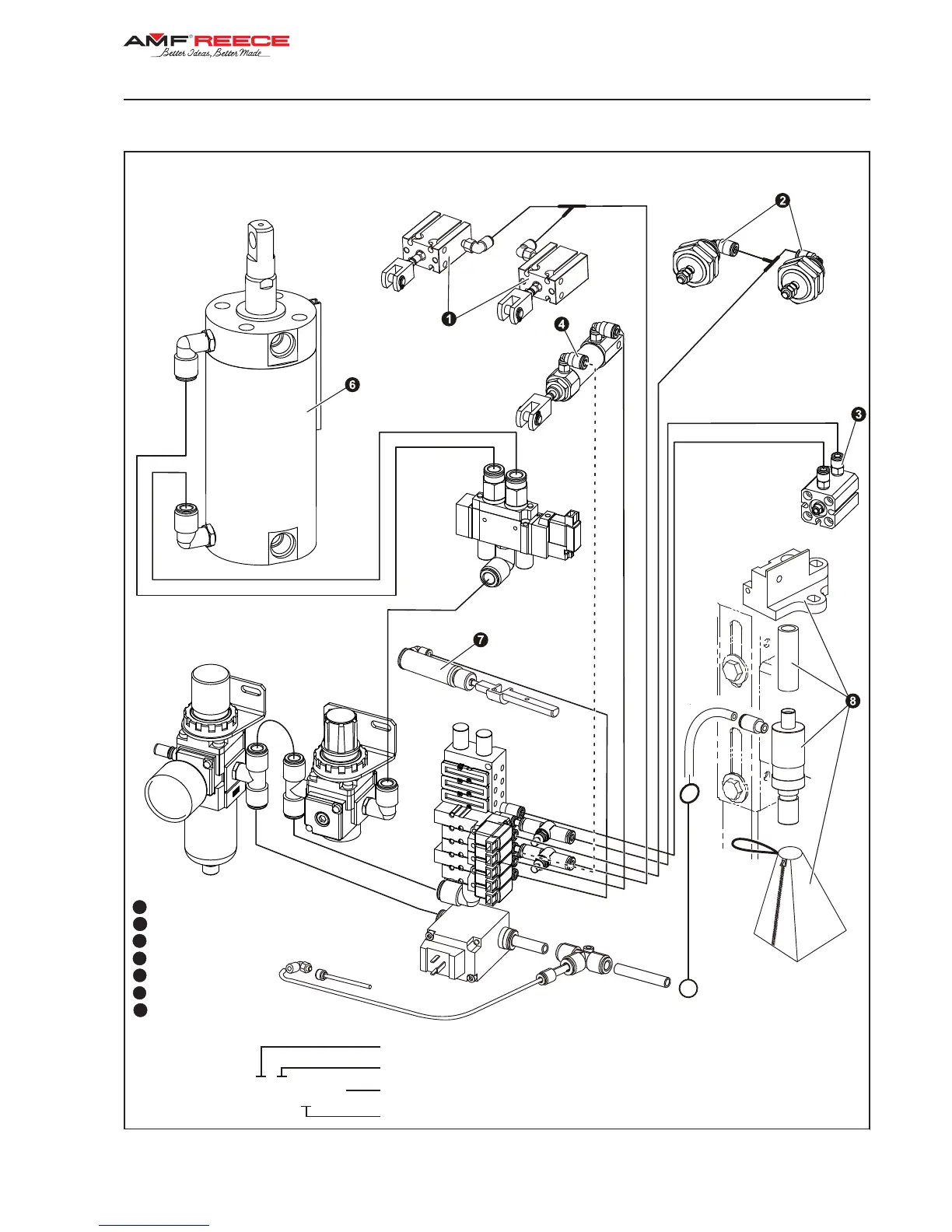 AMF REECE
Better Ideas, Better Made

2

1

4

6

3

7

8