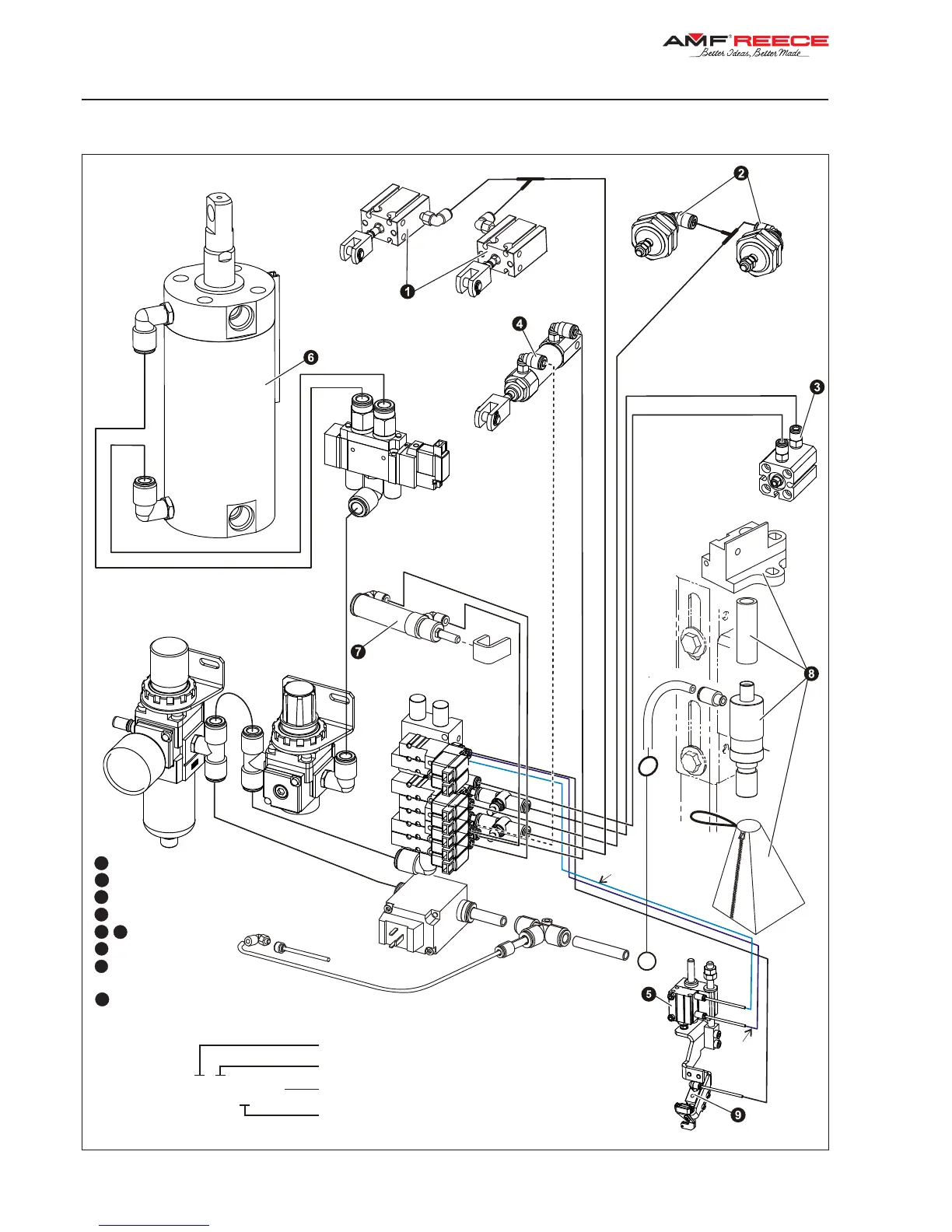 AMF REECE
Better Ideas, Better Made

2
1
4
6
3
7
8
5
9