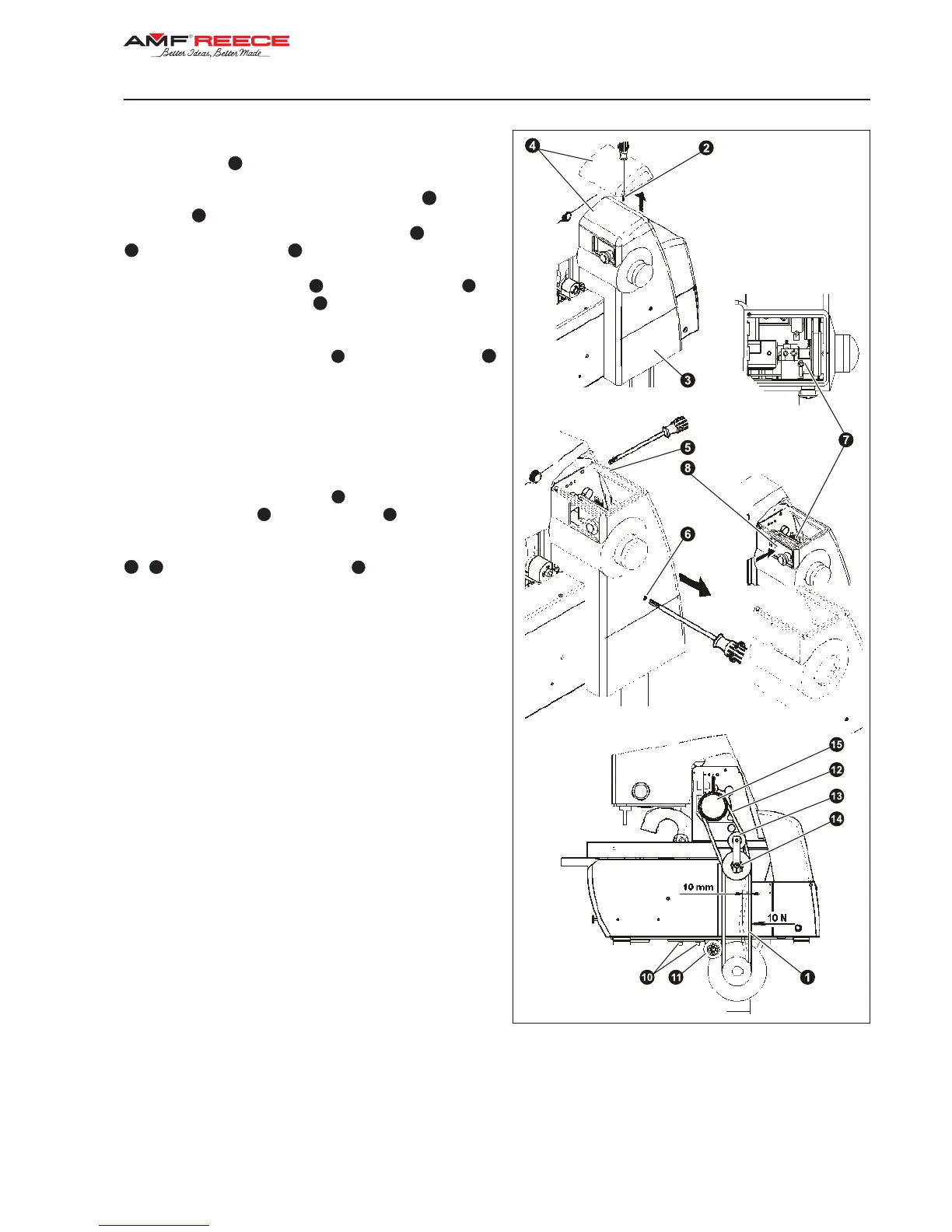 AMF REECE
Better Ideas, Better Made

4
2
3
7
5
8
6
15
12
13
14
10 mm
10 N
10
11
1