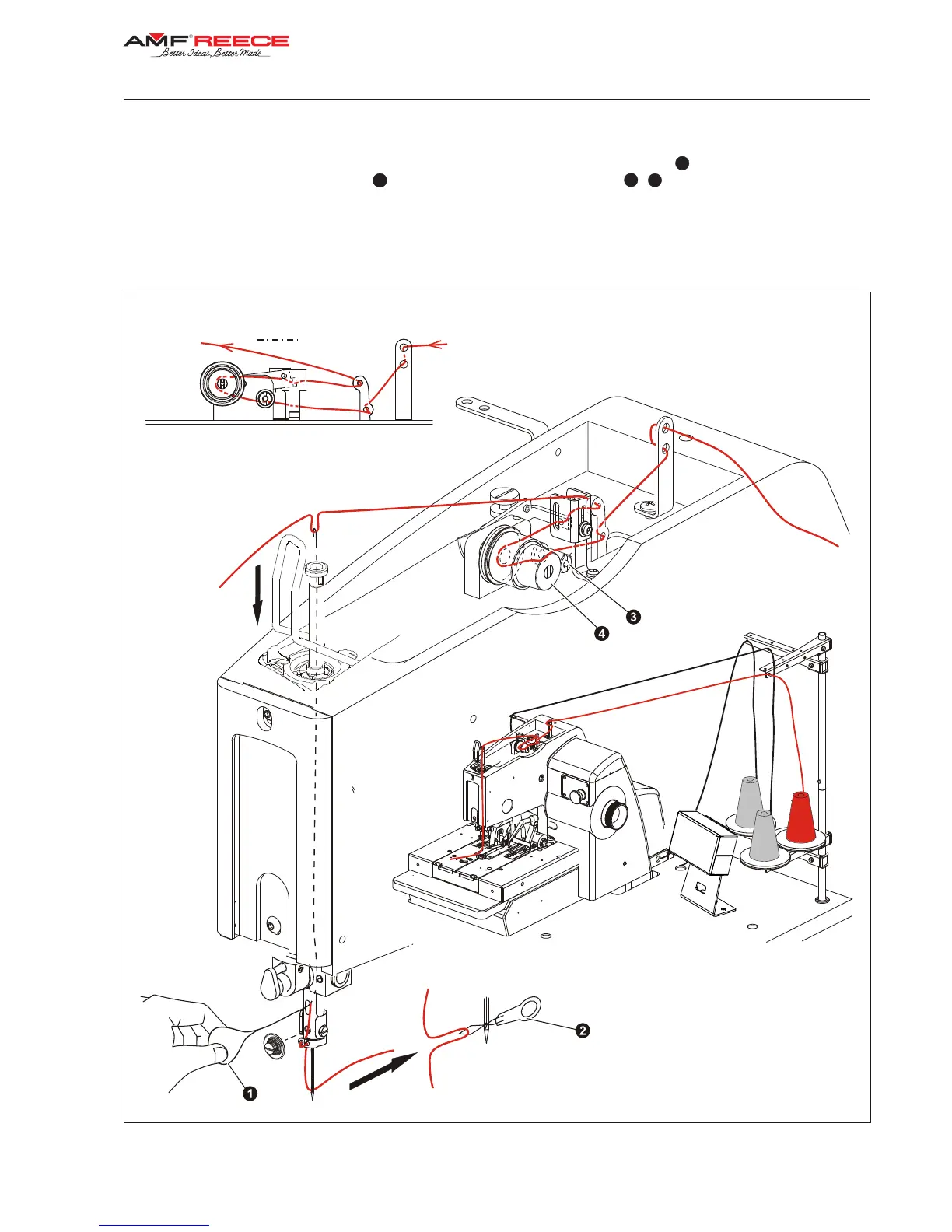 AMF REECE
Better Ideas, Better Made

3

4

2

1