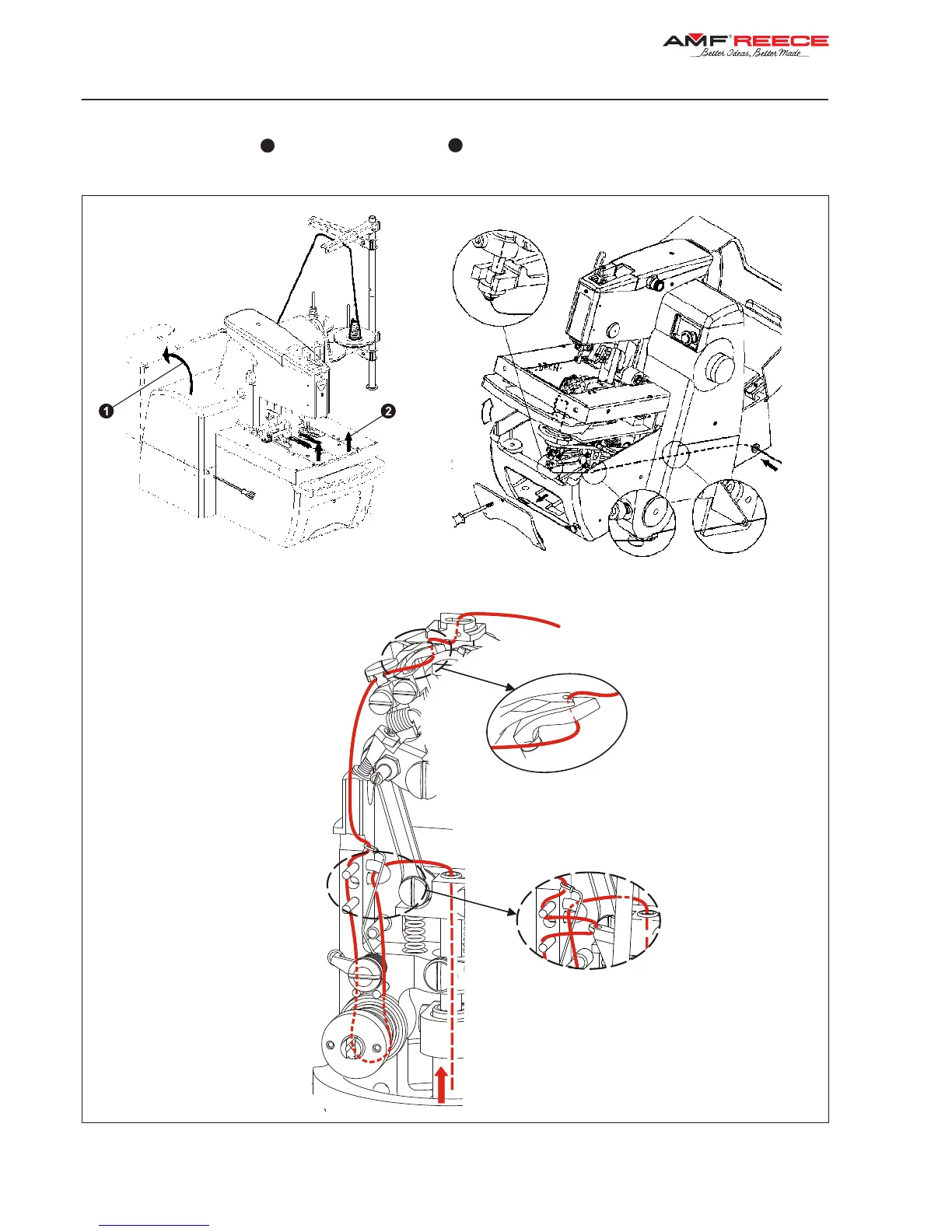 AMF REECE
Better Ideas, Better Made

1

2