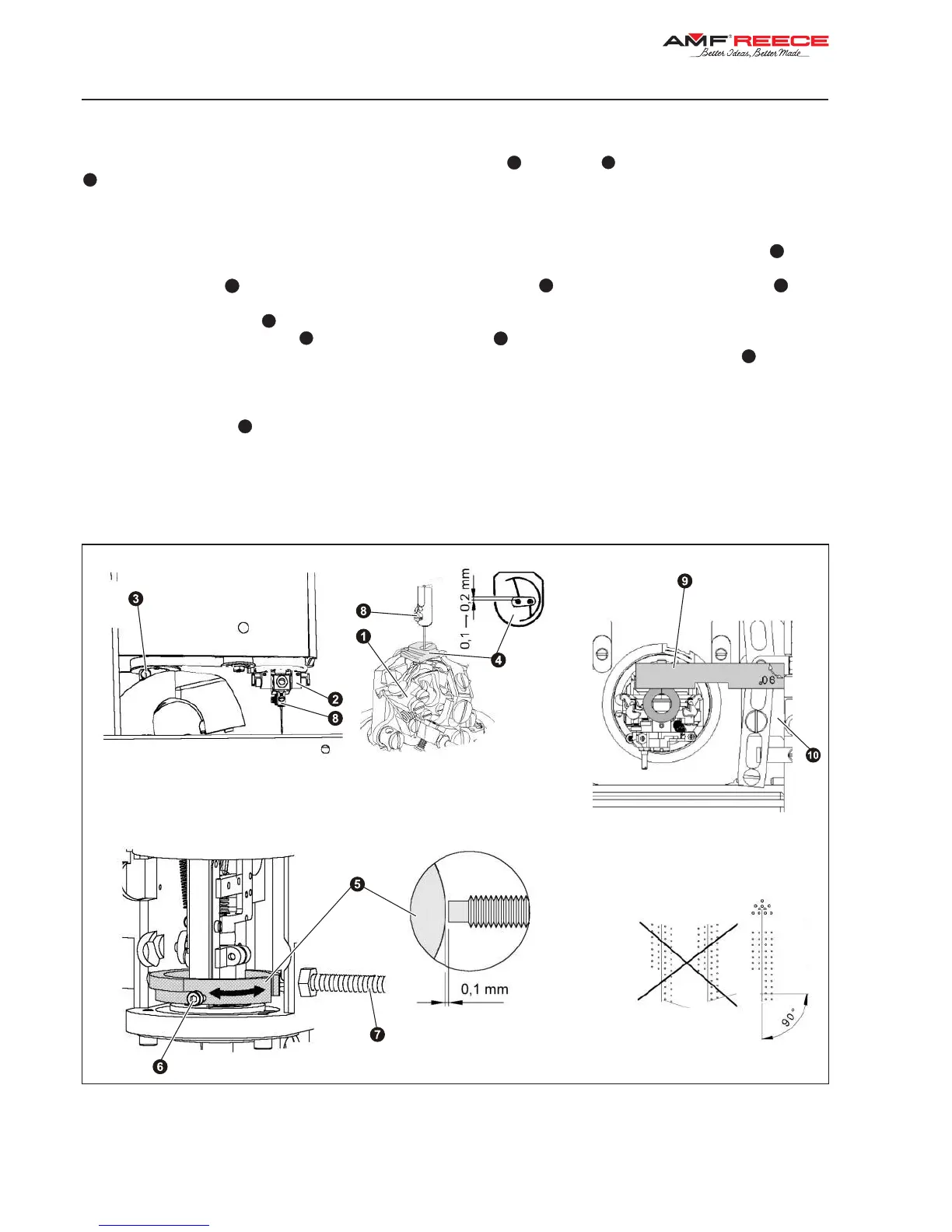 AMF REECE
Better Ideas, Better Made

3
8
1
0,1 — 0,2 mm
4
2
8
9
.06
10
5
0,1 mm
7
6
90°