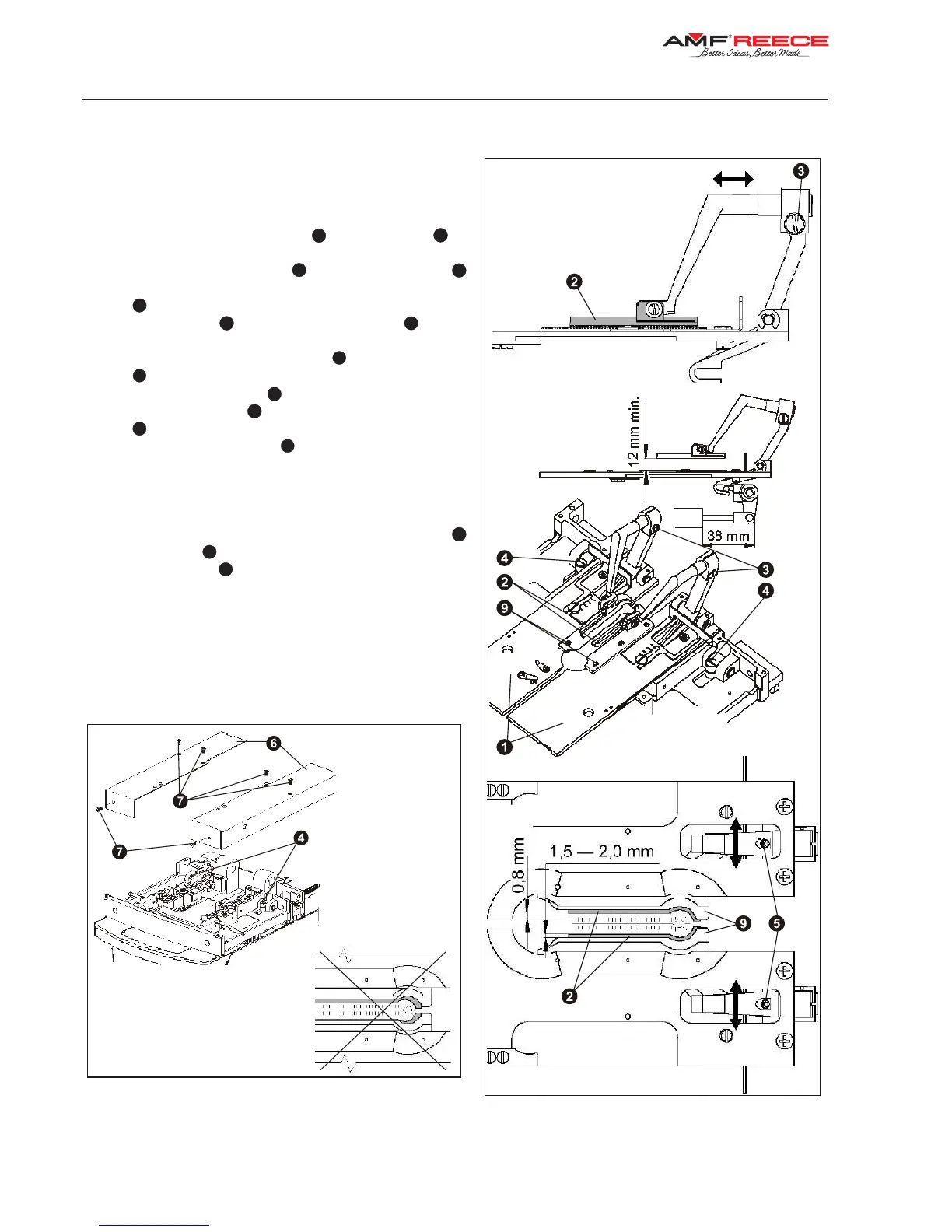 AMF REECE
Better Ideas, Better Made

3

2

12 mm min.

38 mm

4

2

9

3

4

1

6

7

7

4

0,8 mm

1,5 — 2,0 mm

9

5

2