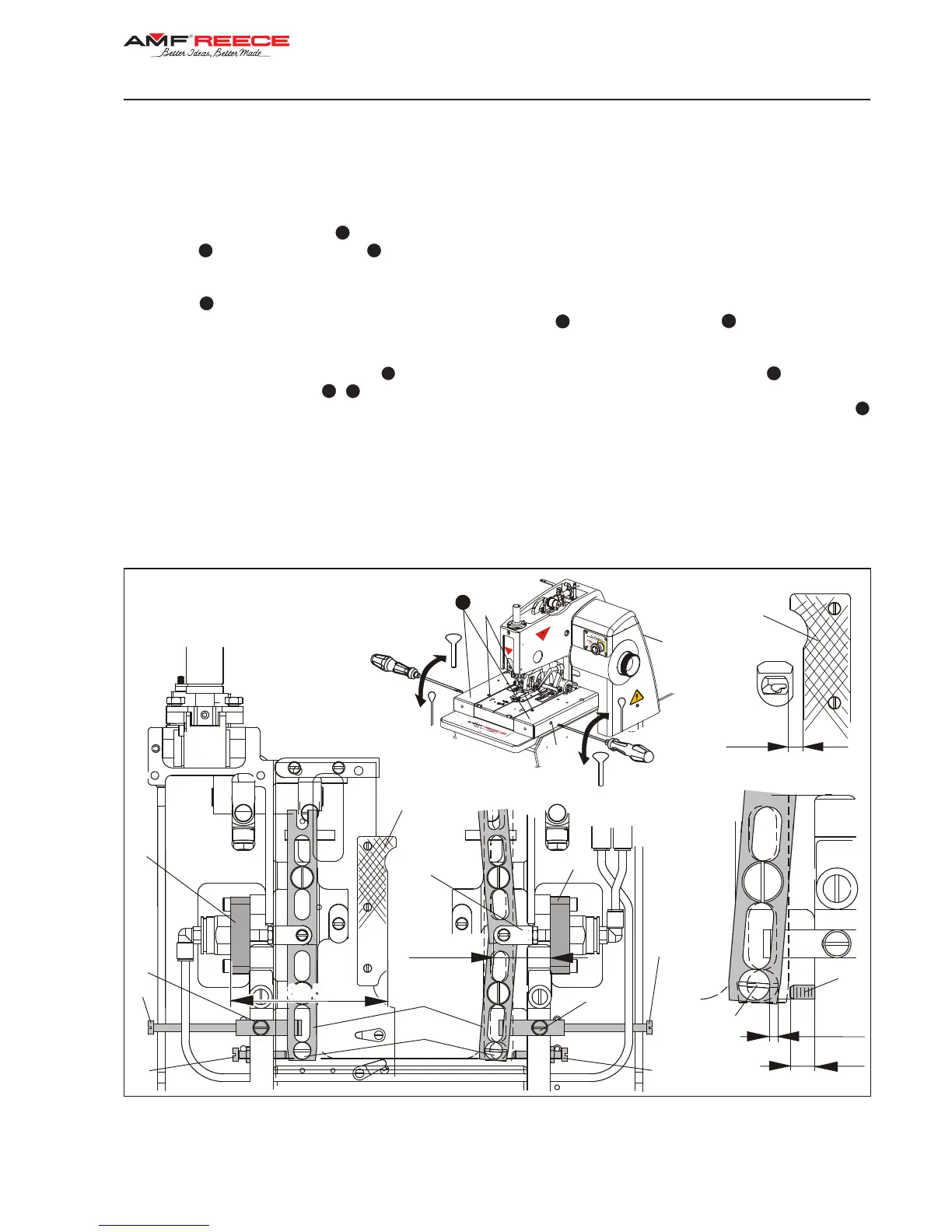 AMF REECE
Better Ideas, Better Made