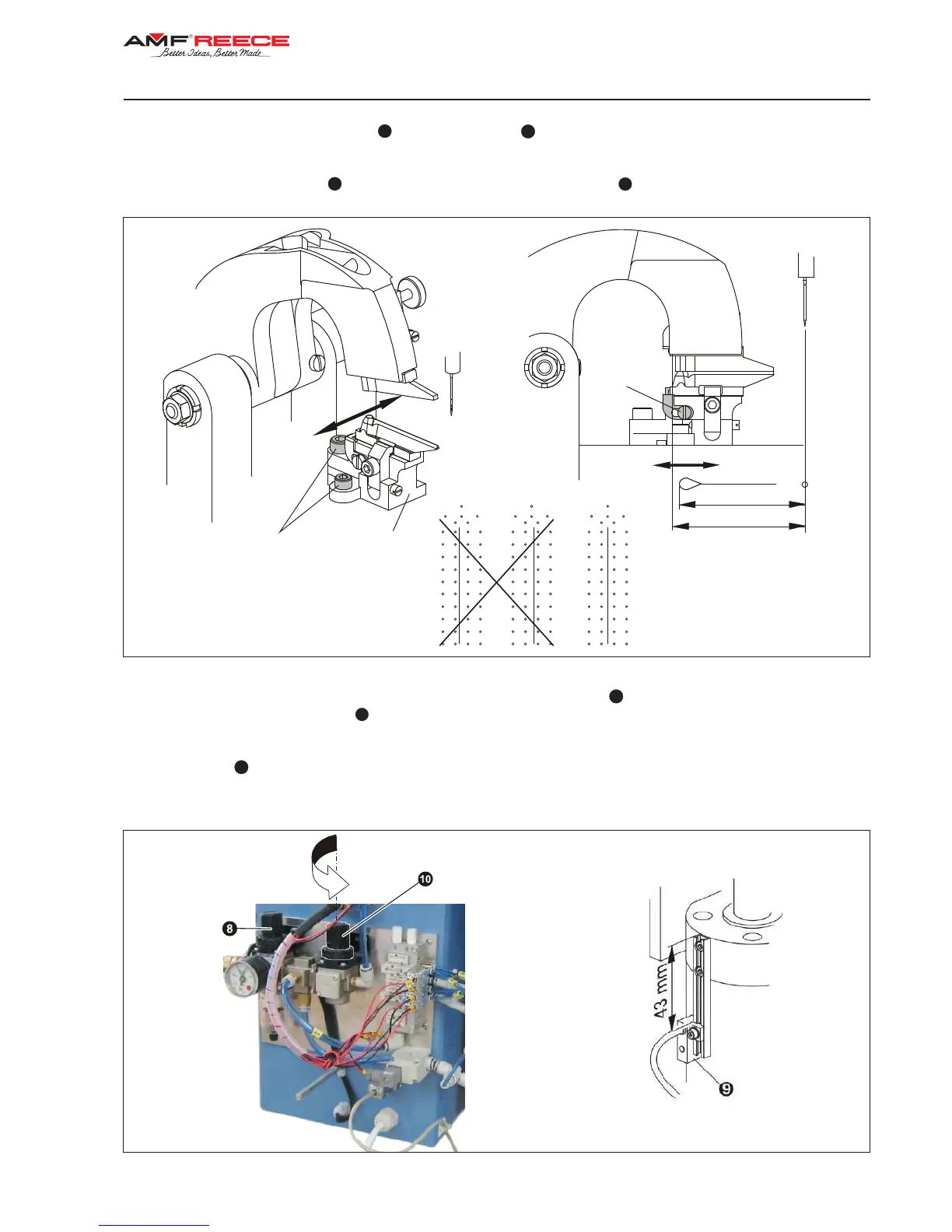 AMF REECE
Better Ideas, Better Made

10

8

43 mm

9