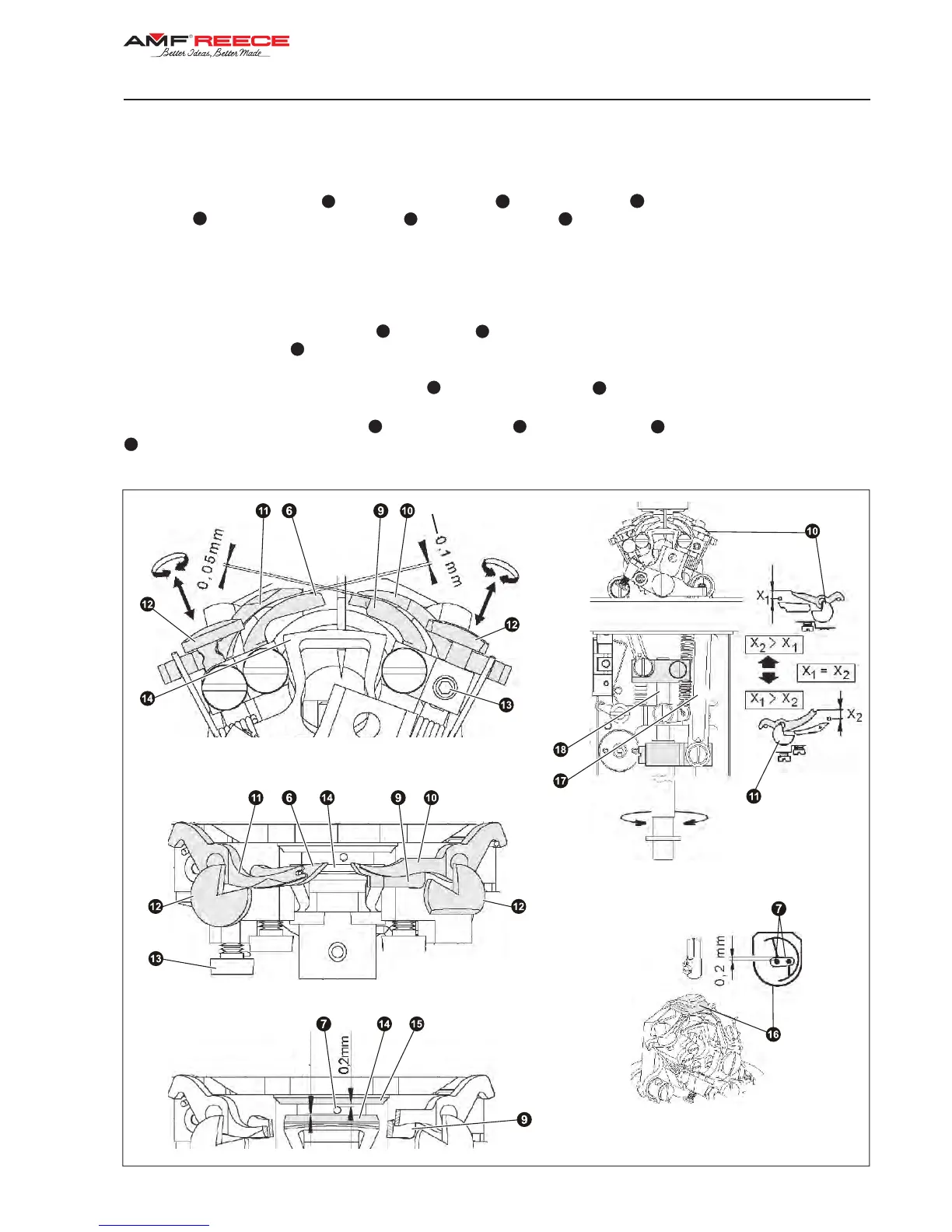 AMF REECE
Better Ideas, Better Made

11 6 9 10
0,05mm
0,1 mm
12
12
14
13

10
$X_1$
$X_2 > X_1$
$X_1 = X_2$
$X_1 > X_2$
$X_2$
18
17
11

11 6 14 9 10
12
12
13

7
0,2 mm
16

7 14 15
0,2mm
9